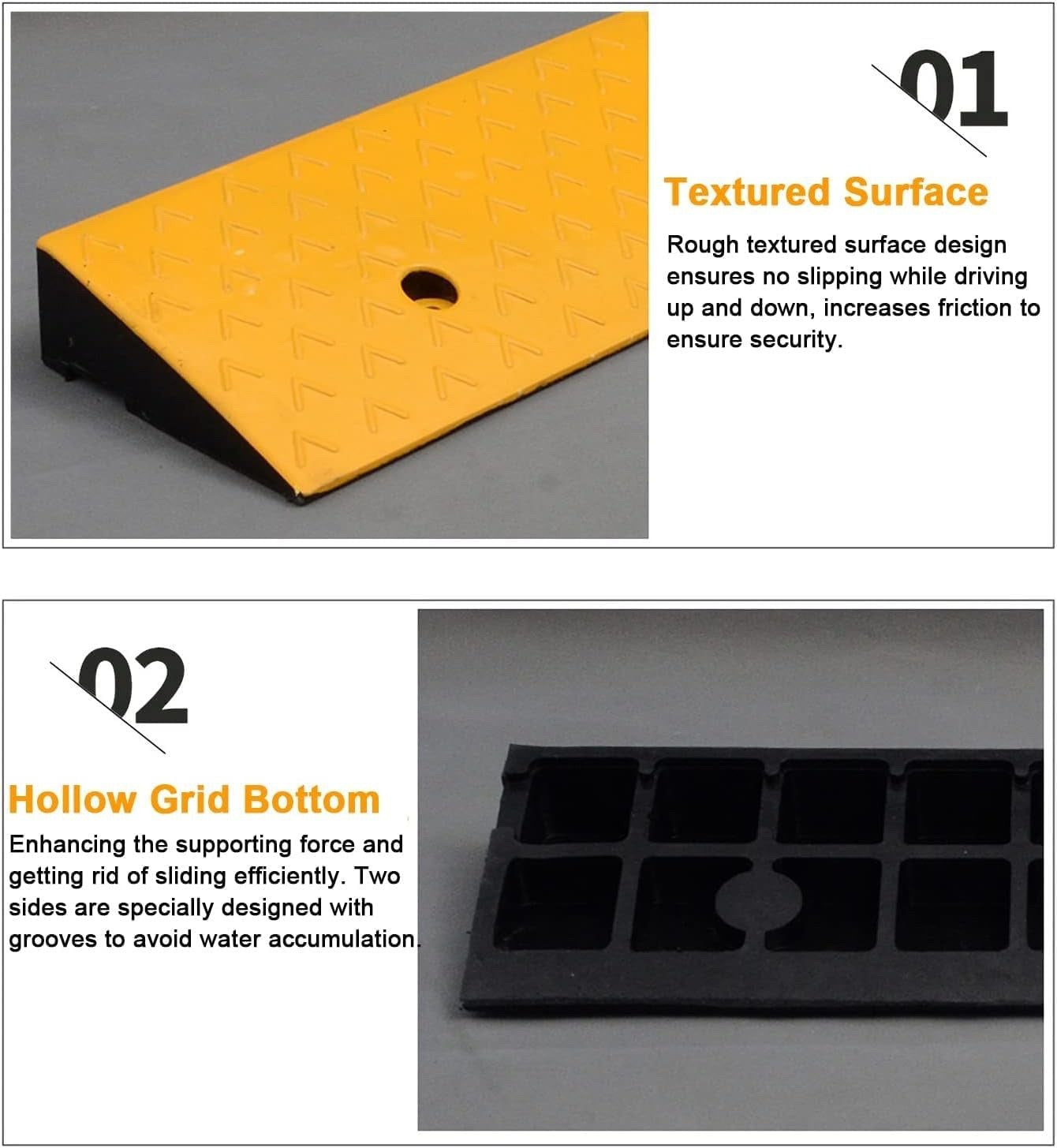 01

Textured Surface

Rough textured surface design ensures no slipping while driving up and down, increases friction to ensure security.

02

Hollow Grid Bottom

Enhancing the supporting force and getting rid of sliding efficiently. Two sides are specially designed with grooves to avoid water accumulation.