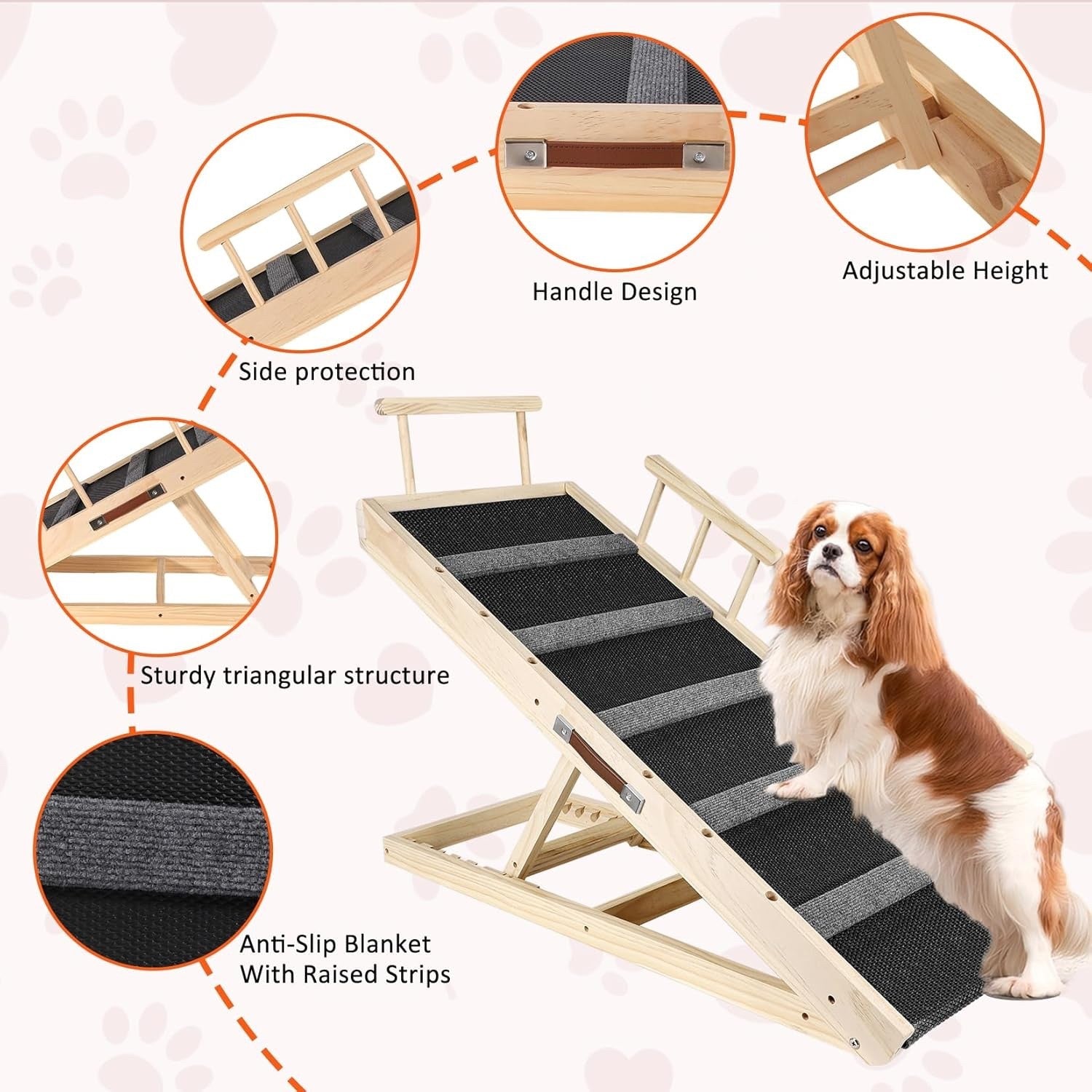 Handle Design

Adjustable Height

Side protection

Sturdy triangular structure

Anti-Slip Blanket
With Raised Strips