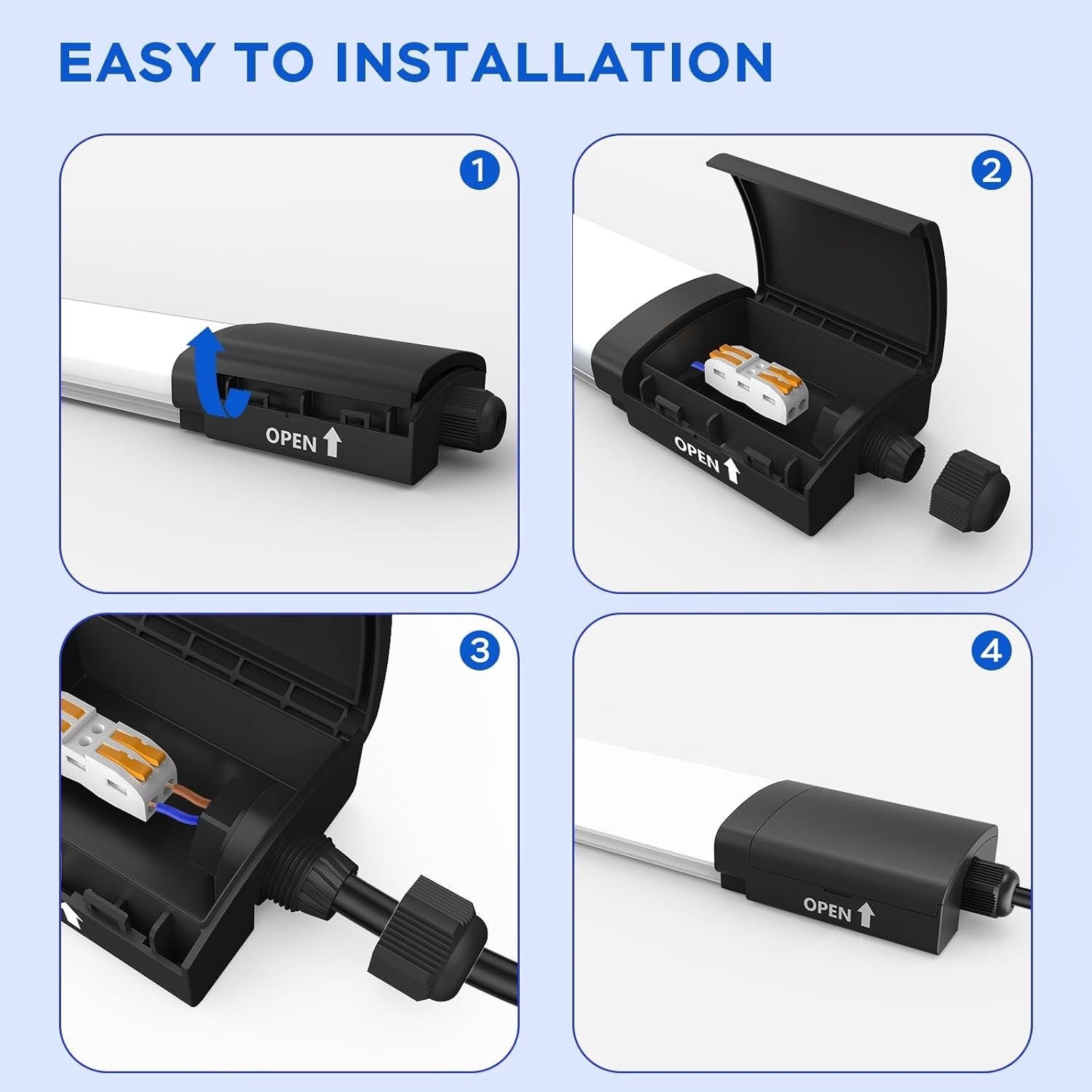 EASY TO INSTALLATION

1

OPEN

2

OPEN

3

4

OPEN