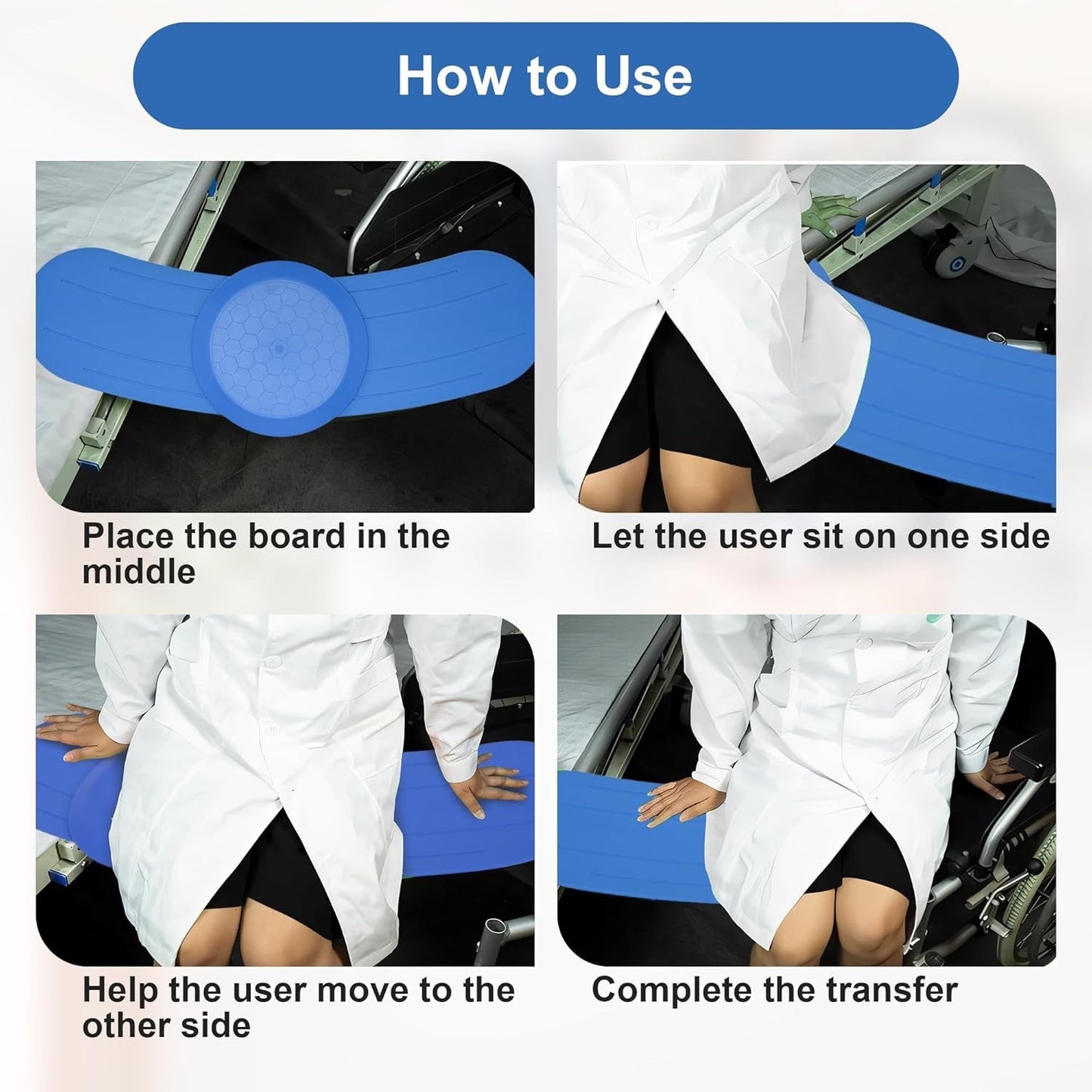 How to Use

Place the board in the middle

Let the user sit on one side

Help the user move to the other side

Complete the transfer