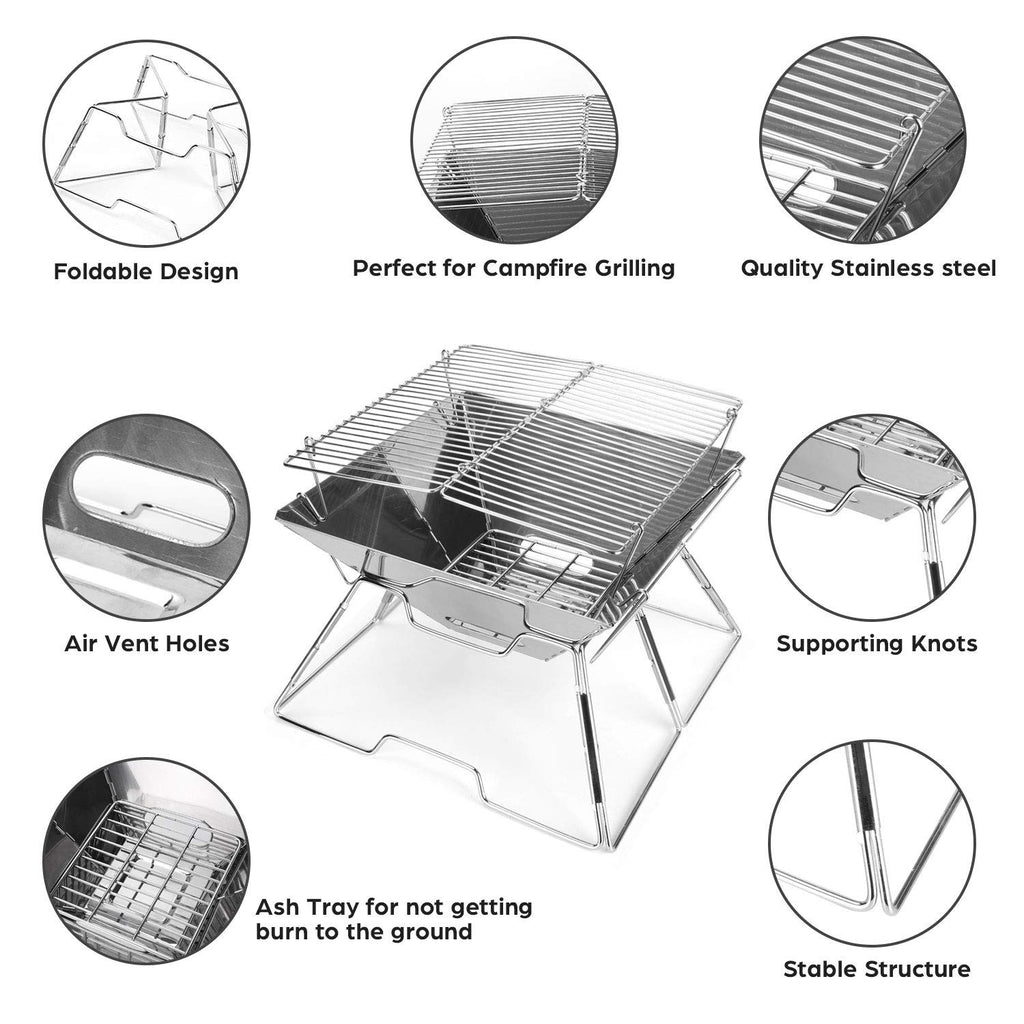 Foldable Design

Perfect for Campfire Grilling

Quality Stainless steel

Air Vent Holes

Supporting Knots

Ash Tray for not getting burn to the ground

Stable Structure