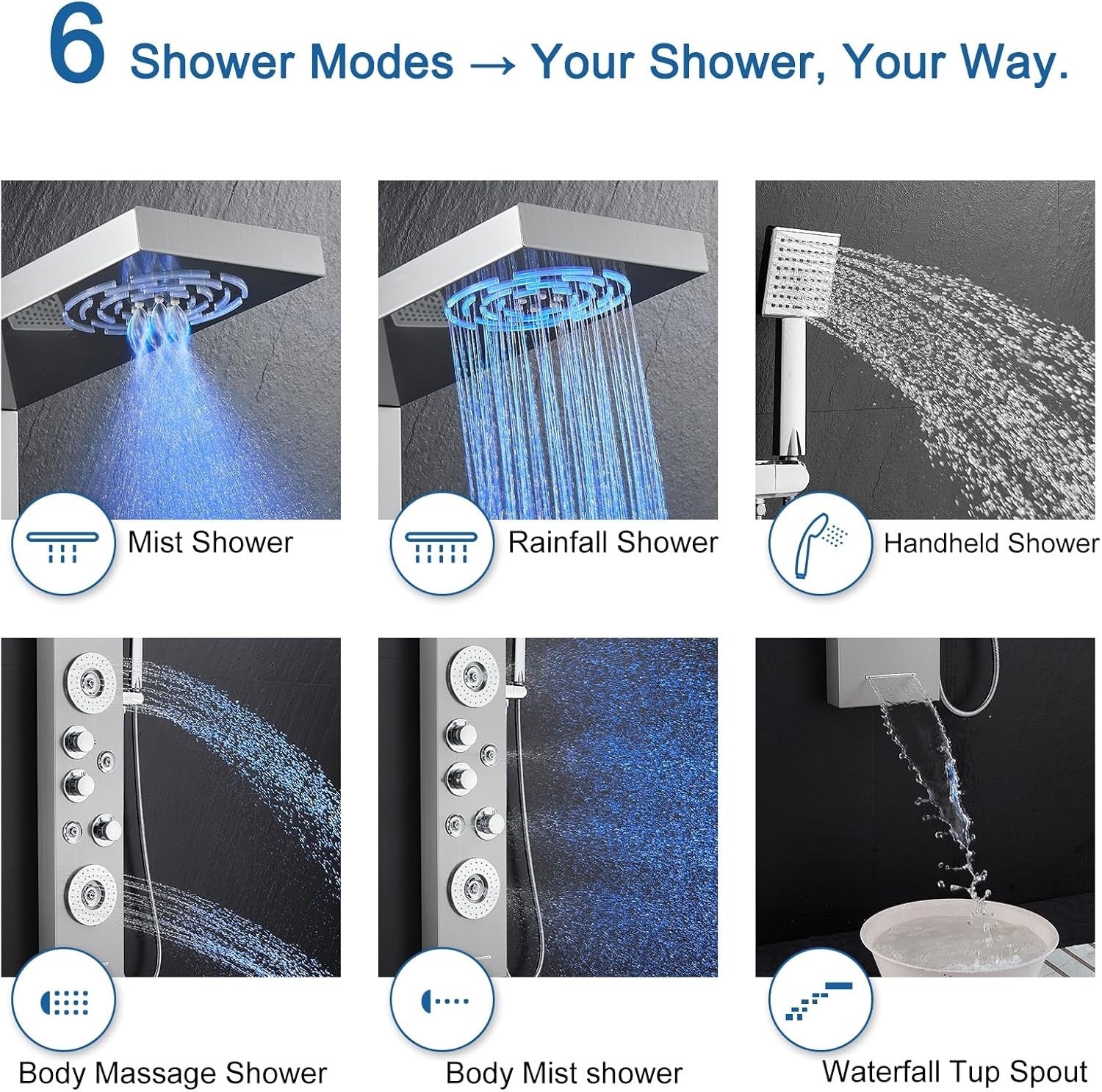 6 Shower Modes → Your Shower, Your Way.

Mist Shower

Rainfall Shower

Handheld Shower

Body Massage Shower

Body Mist shower

Waterfall Tup Spout