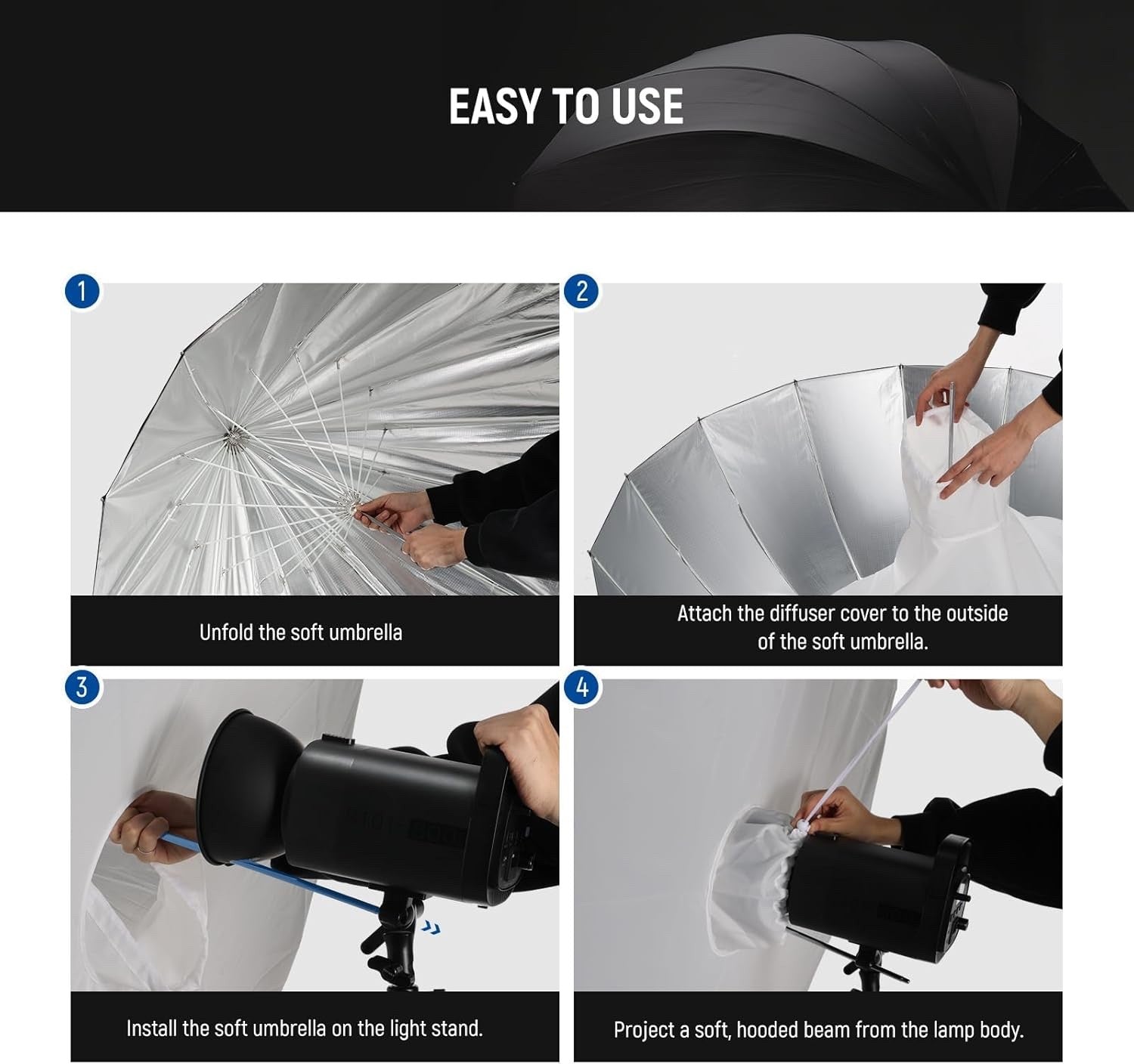 EASY TO USE

1

Unfold the soft umbrella

2

Attach the diffuser cover to the outside of the soft umbrella.

3

Install the soft umbrella on the light stand.

4

Project a soft, hooded beam from the lamp body.