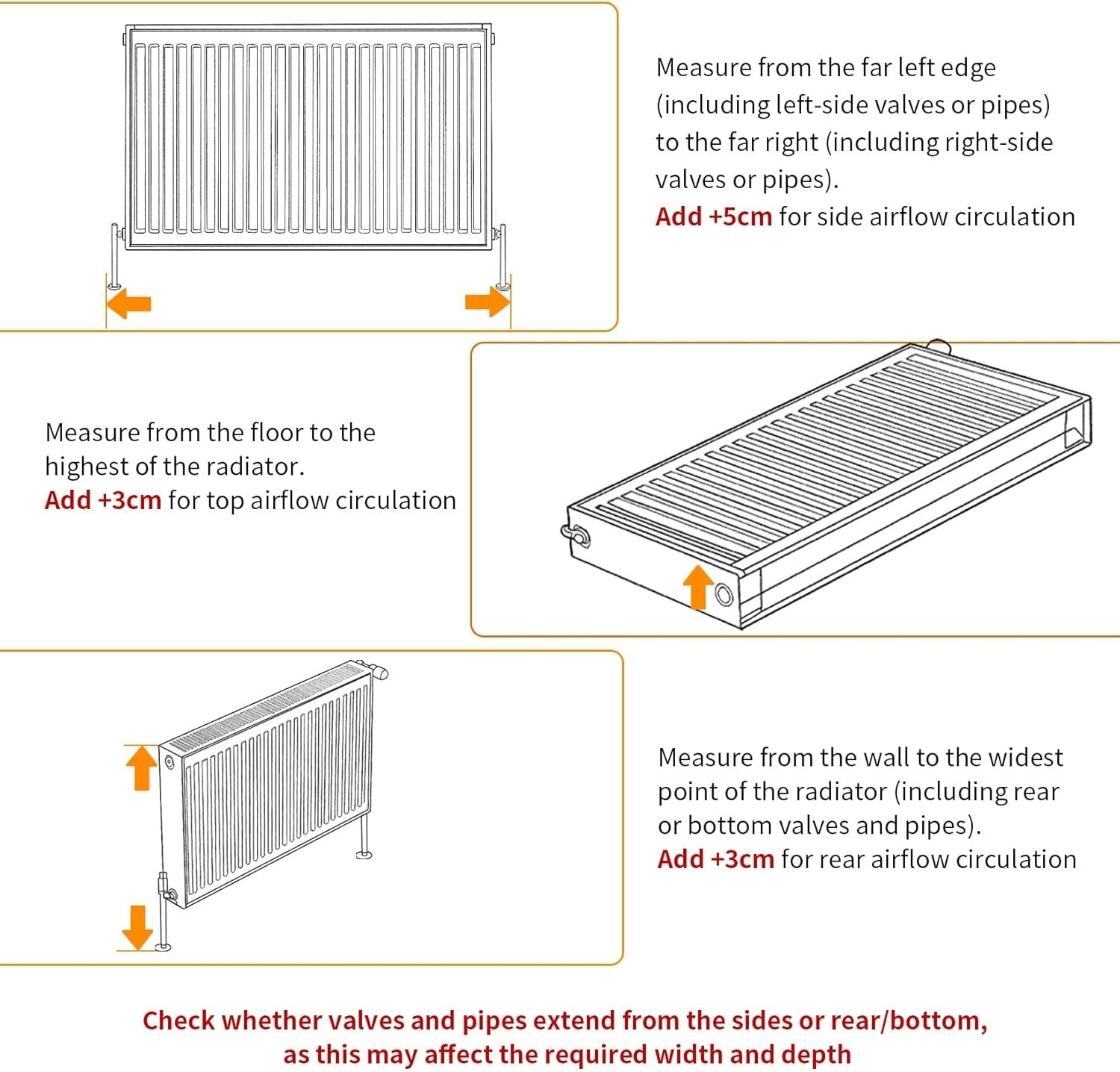 Measure from the far left edge (including left-side valves or pipes) to the far right (including right-side valves or pipes).
Add +5cm for side airflow circulation

Measure from the floor to the highest of the radiator.
Add +3cm for top airflow circulation

Measure from the wall to the widest point of the radiator (including rear or bottom valves and pipes).
Add +3cm for rear airflow circulation

Check whether valves and pipes extend from the sides or rear/bottom, as this may affect the required width and depth