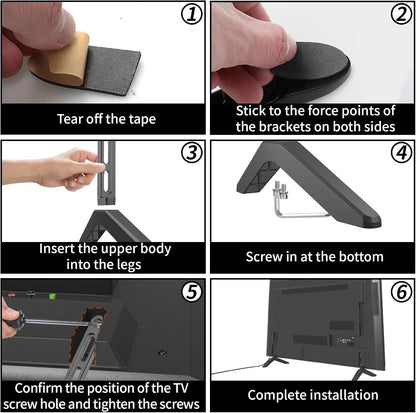 ①

Tear off the tape

②

Stick to the force points of the brackets on both sides

③

Insert the upper body into the legs

④

Screw in at the bottom

⑤

Confirm the position of the TV screw hole and tighten the screws

⑥

Complete installation