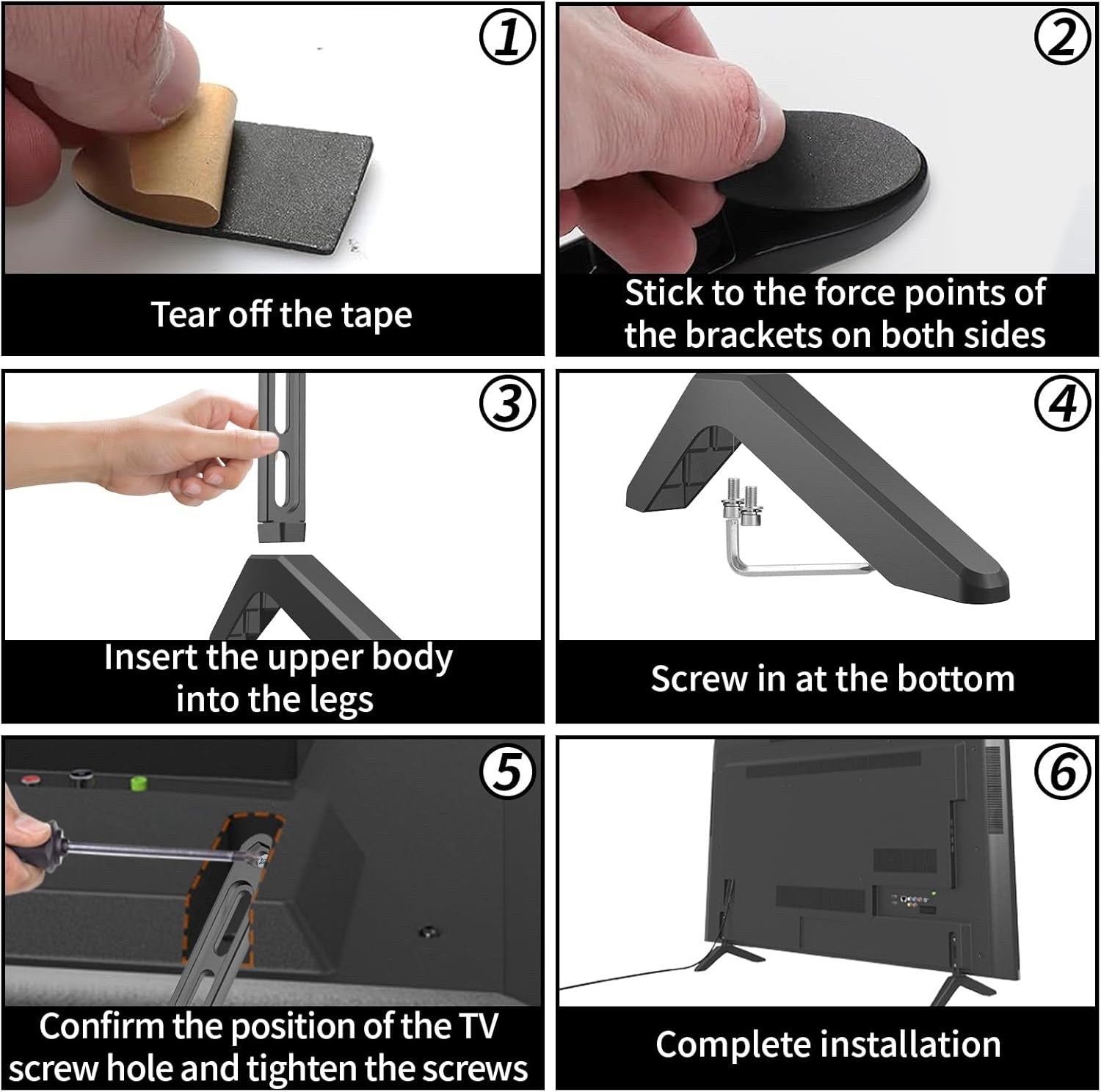 ①

Tear off the tape

②

Stick to the force points of the brackets on both sides

③

Insert the upper body into the legs

④

Screw in at the bottom

⑤

Confirm the position of the TV screw hole and tighten the screws

⑥

Complete installation