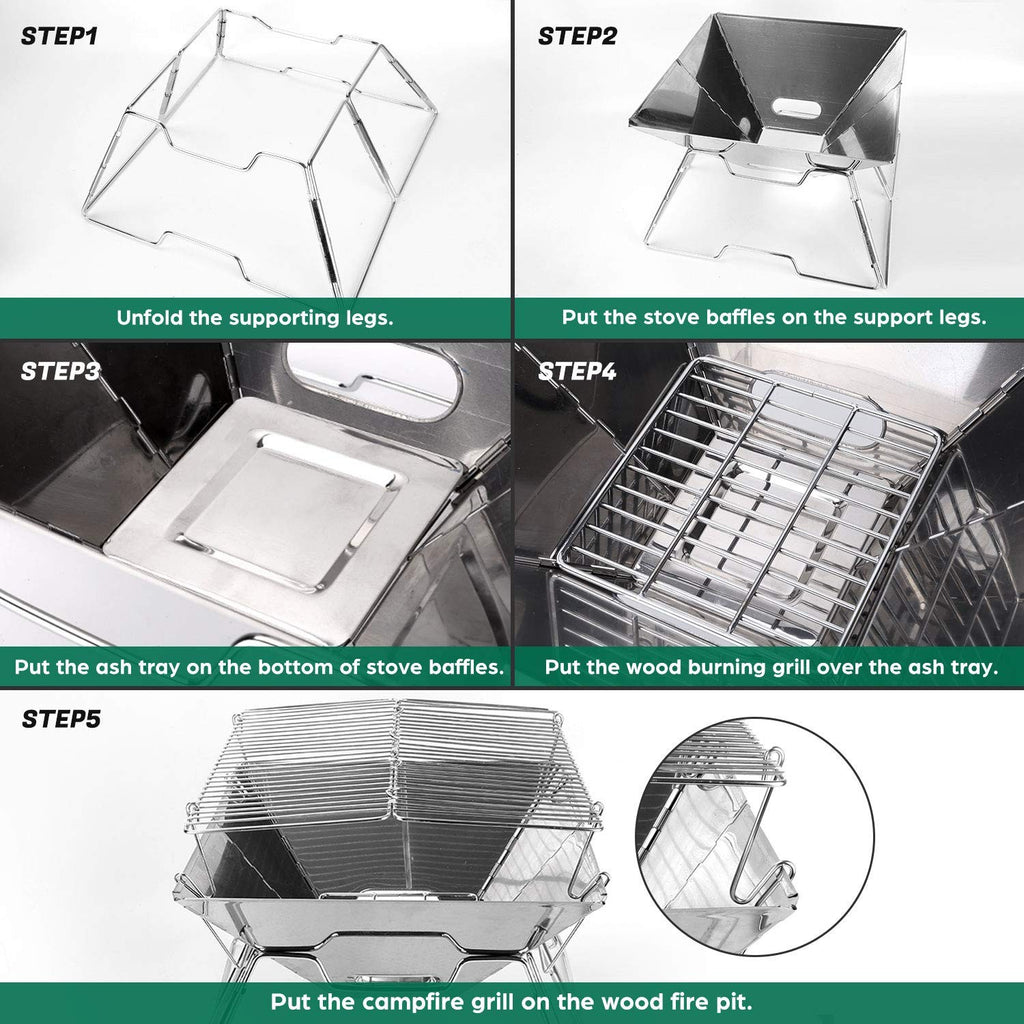 STEP1

Unfold the supporting legs.

STEP2

Put the stove baffles on the support legs.

STEP3

Put the ash tray on the bottom of stove baffles.

STEP4

Put the wood burning grill over the ash tray.

STEP5

Put the campfire grill on the wood fire pit.