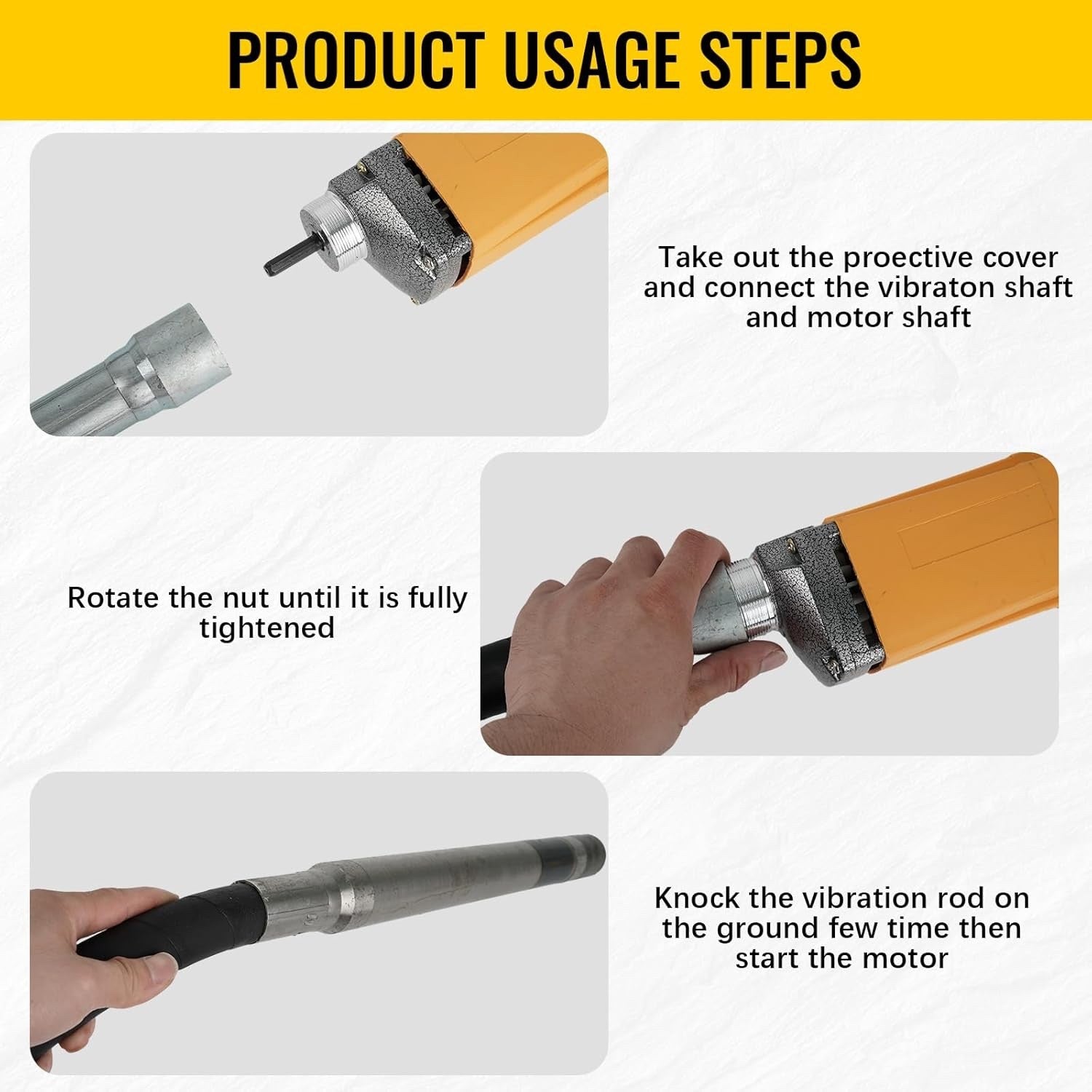 PRODUCT USAGE STEPS

Take out the proective cover and connect the vibraton shaft and motor shaft

Rotate the nut until it is fully tightened

Knock the vibration rod on the ground few time then start the motor