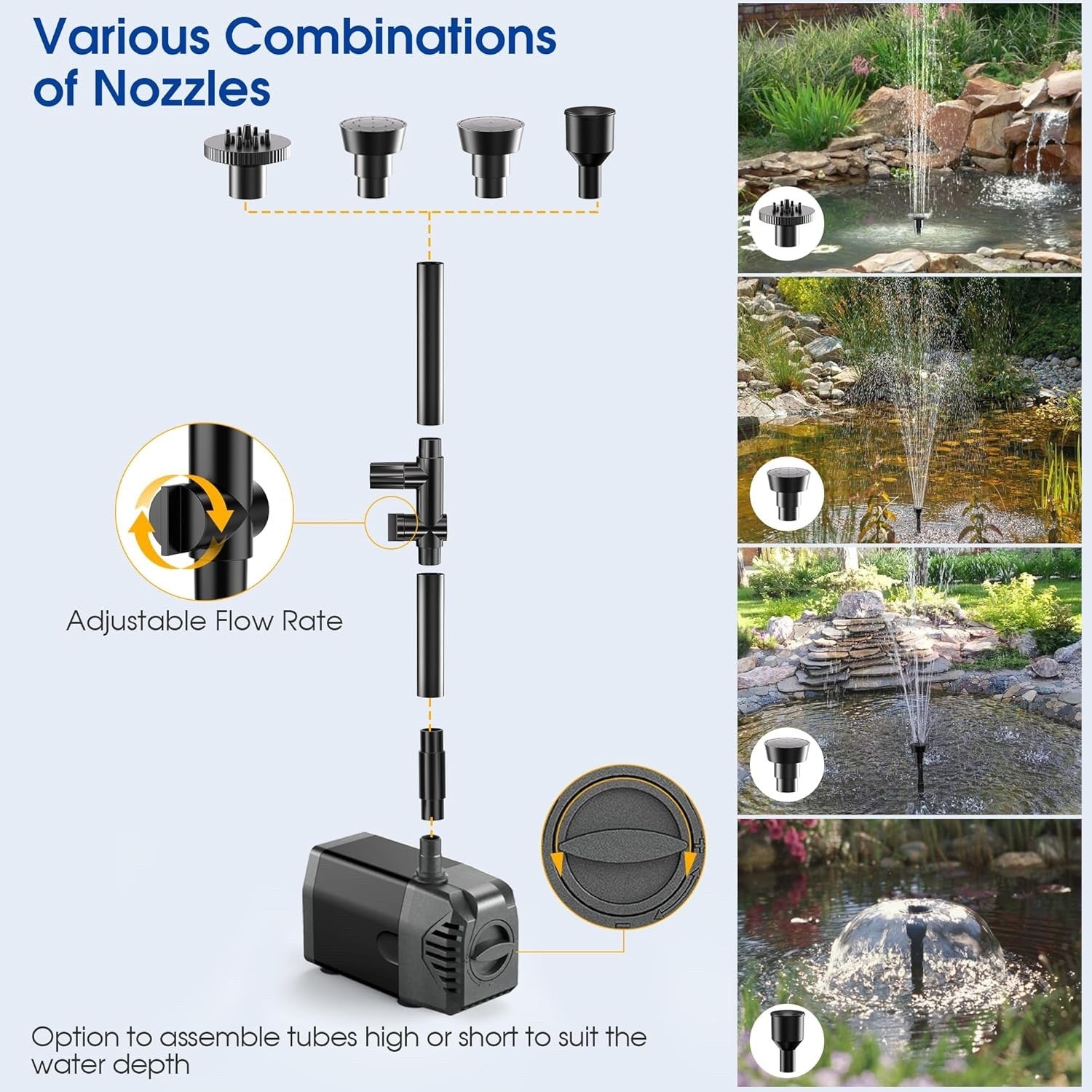 Various Combinations of Nozzles

Adjustable Flow Rate

Option to assemble tubes high or short to suit the water depth