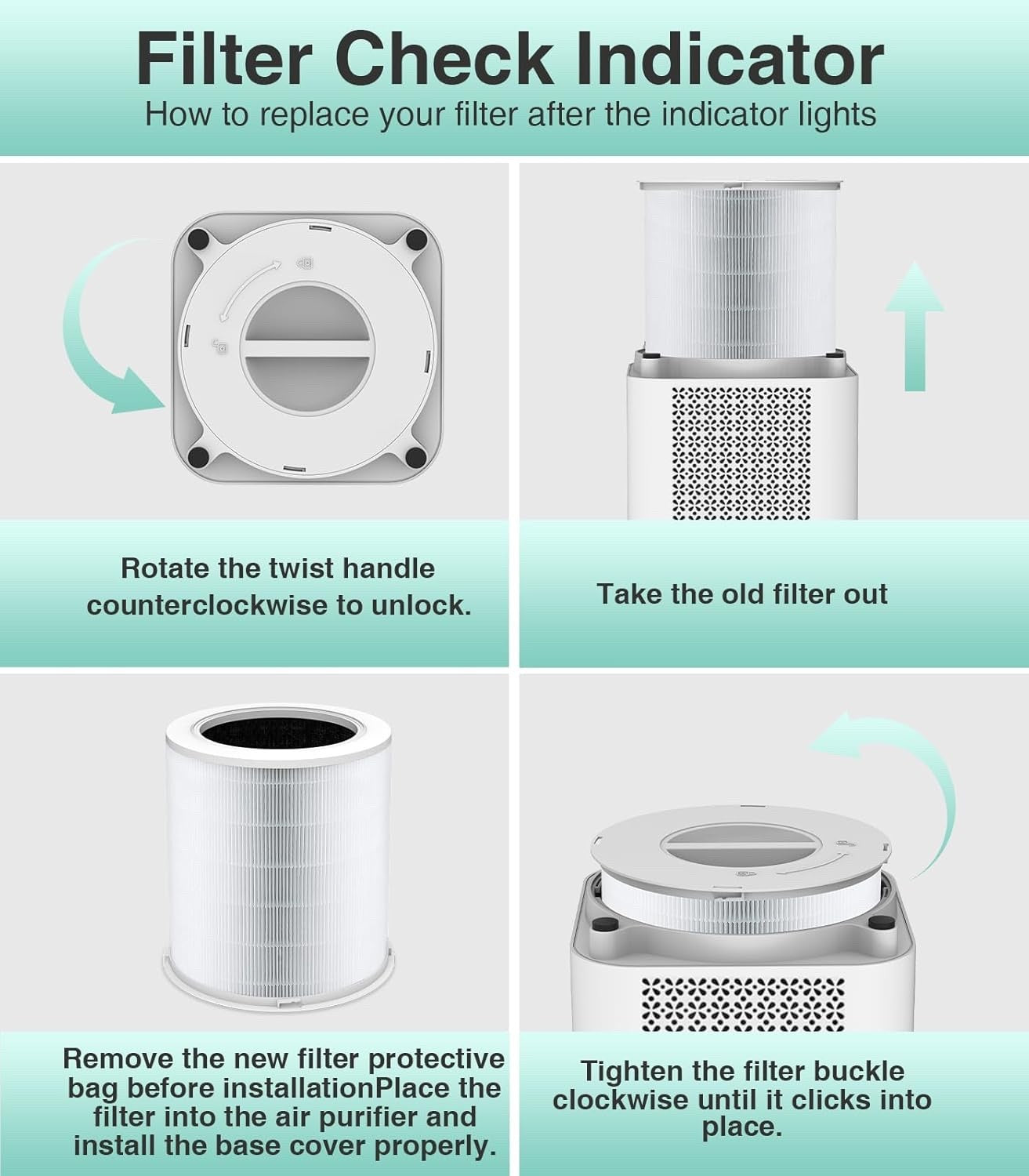 Filter Check Indicator
How to replace your filter after the indicator lights

Rotate the twist handle counterclockwise to unlock.

Take the old filter out

Remove the new filter protective bag before installationPlace the filter into the air purifier and install the base cover properly.

Tighten the filter buckle clockwise until it clicks into place.