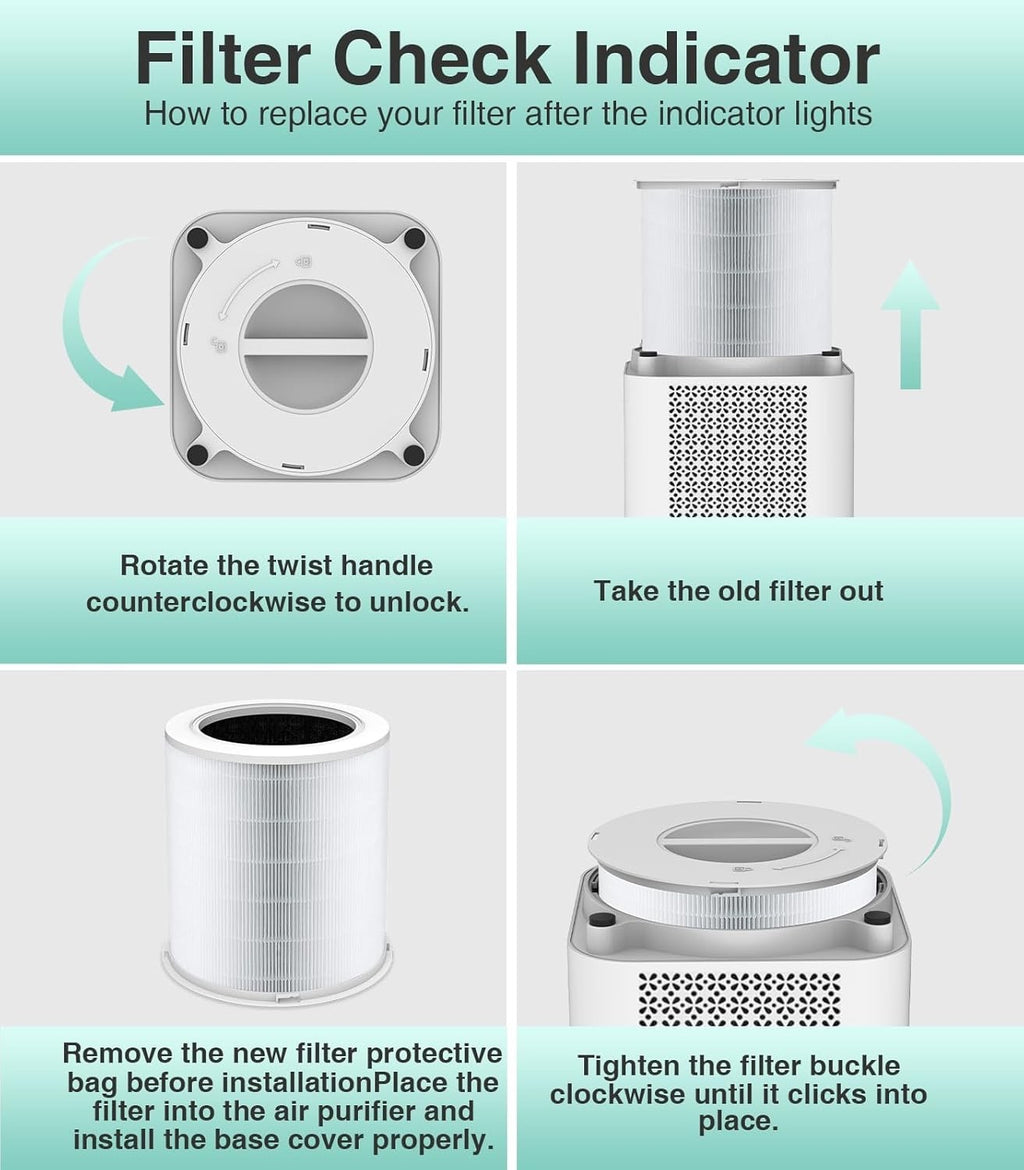 Filter Check Indicator
How to replace your filter after the indicator lights

Rotate the twist handle counterclockwise to unlock.

Take the old filter out

Remove the new filter protective bag before installationPlace the filter into the air purifier and install the base cover properly.

Tighten the filter buckle clockwise until it clicks into place.