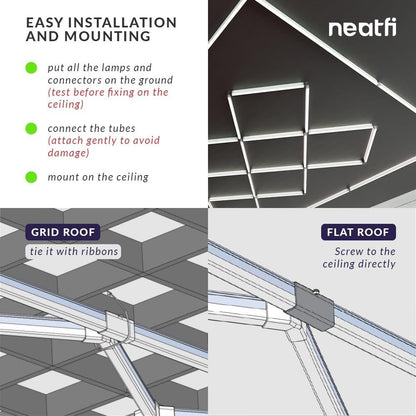 EASY INSTALLATION AND MOUNTING

put all the lamps and connectors on the ground (test before fixing on the ceiling)

connect the tubes (attach gently to avoid damage)

mount on the ceiling

neatfi

GRID ROOF

tie it with ribbons

FLAT ROOF

Screw to the ceiling directly