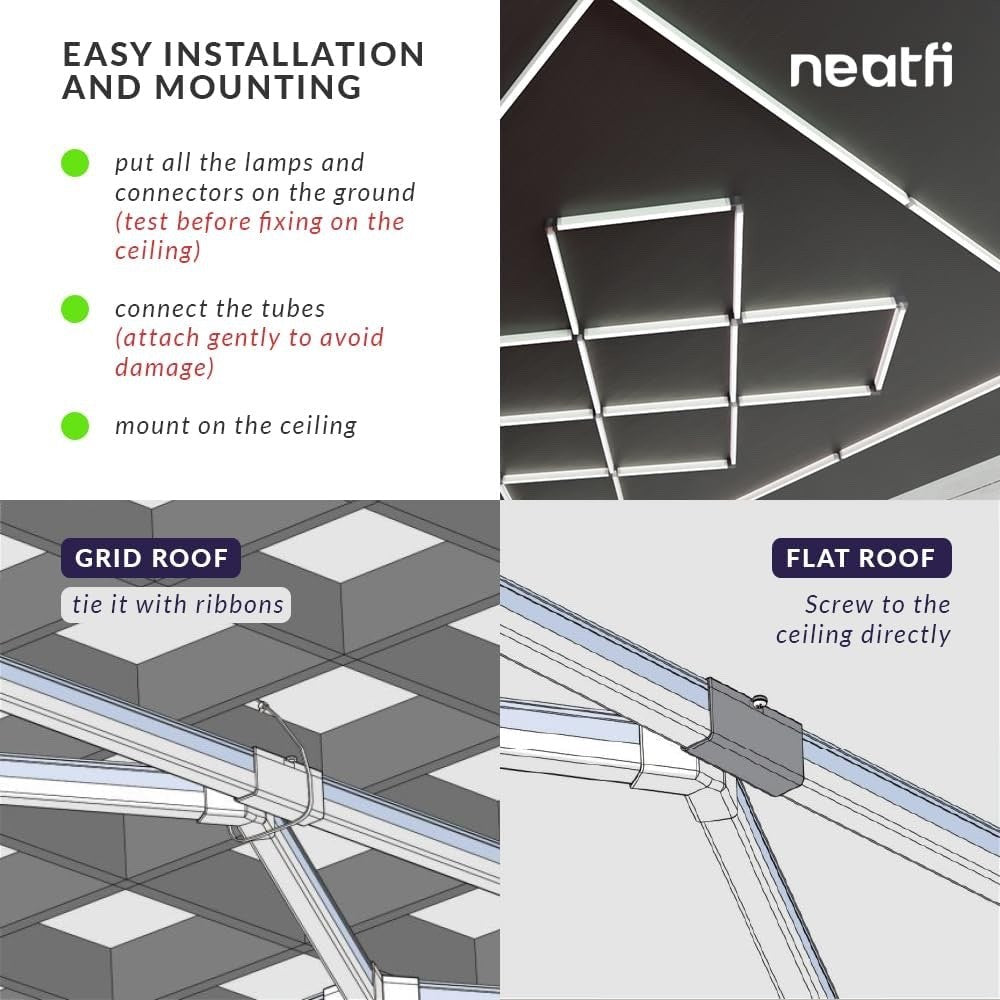 EASY INSTALLATION AND MOUNTING

put all the lamps and connectors on the ground (test before fixing on the ceiling)

connect the tubes (attach gently to avoid damage)

mount on the ceiling

neatfi

GRID ROOF

tie it with ribbons

FLAT ROOF

Screw to the ceiling directly