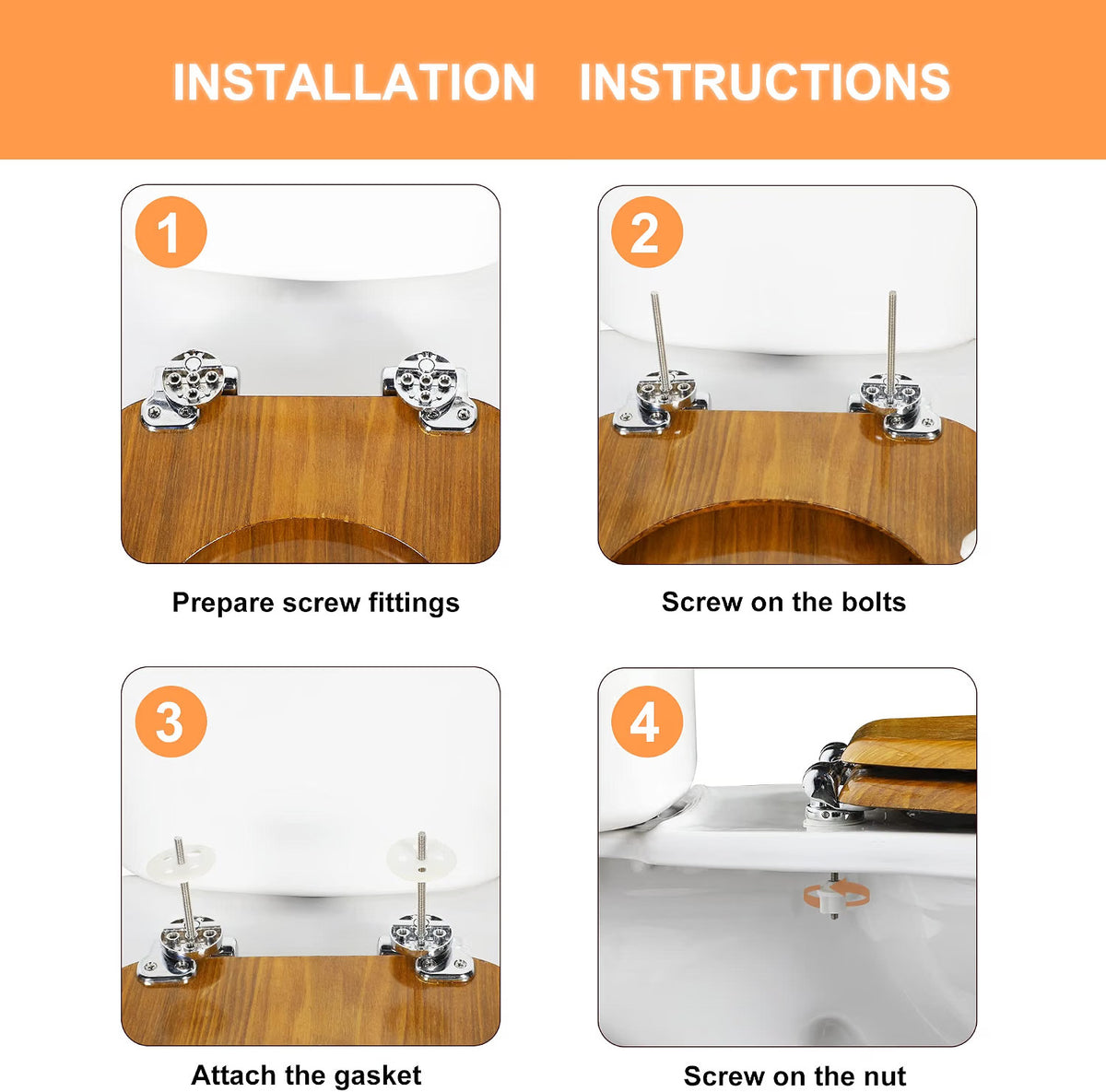 INSTALLATION INSTRUCTIONS

1

Prepare screw fittings

2

Screw on the bolts

3

Attach the gasket

4

Screw on the nut