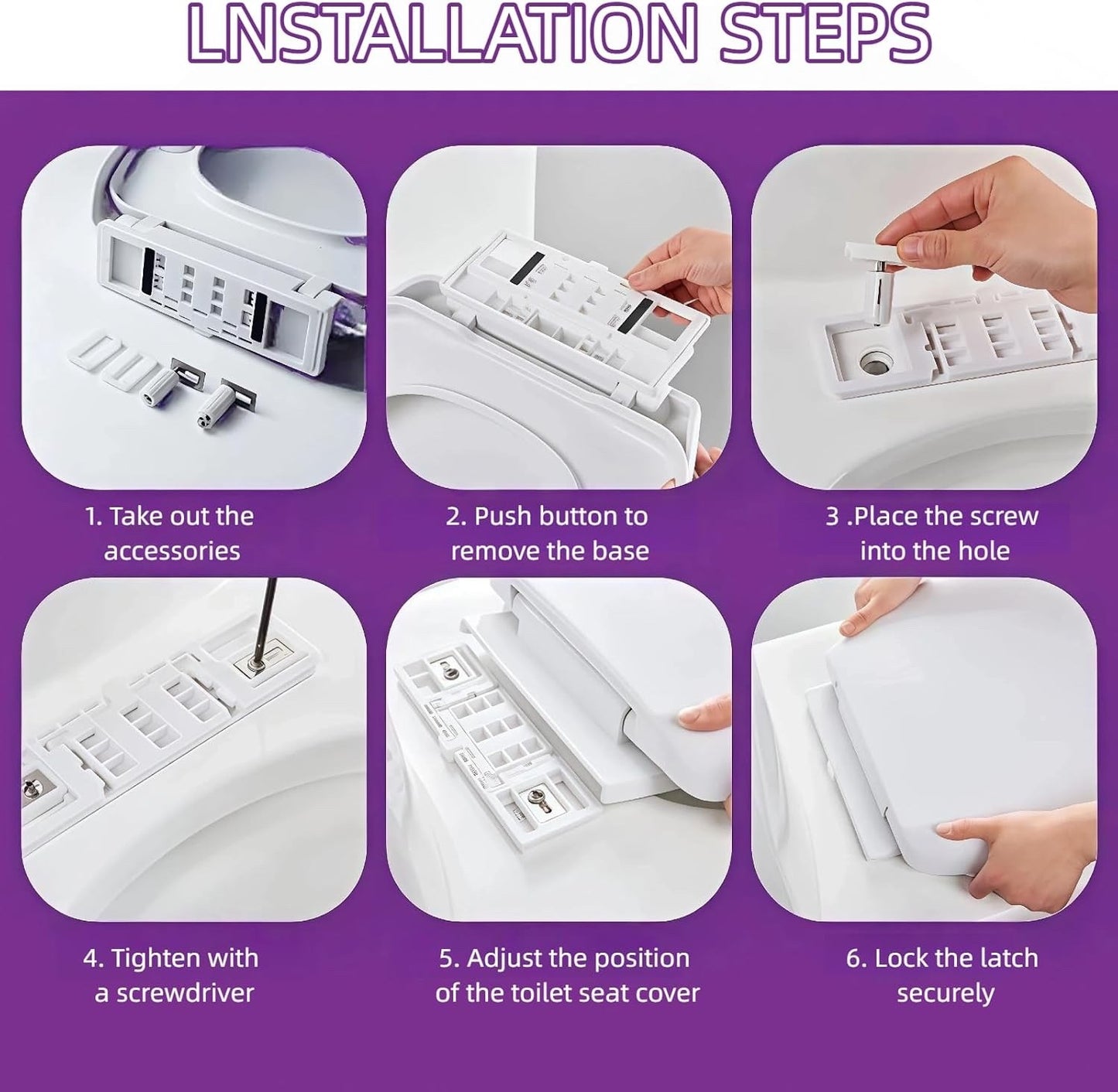 LNSTALLATION STEPS

1. Take out the accessories

2. Push button to remove the base

3 .Place the screw into the hole

4. Tighten with a screwdriver

5. Adjust the position of the toilet seat cover

6. Lock the latch securely