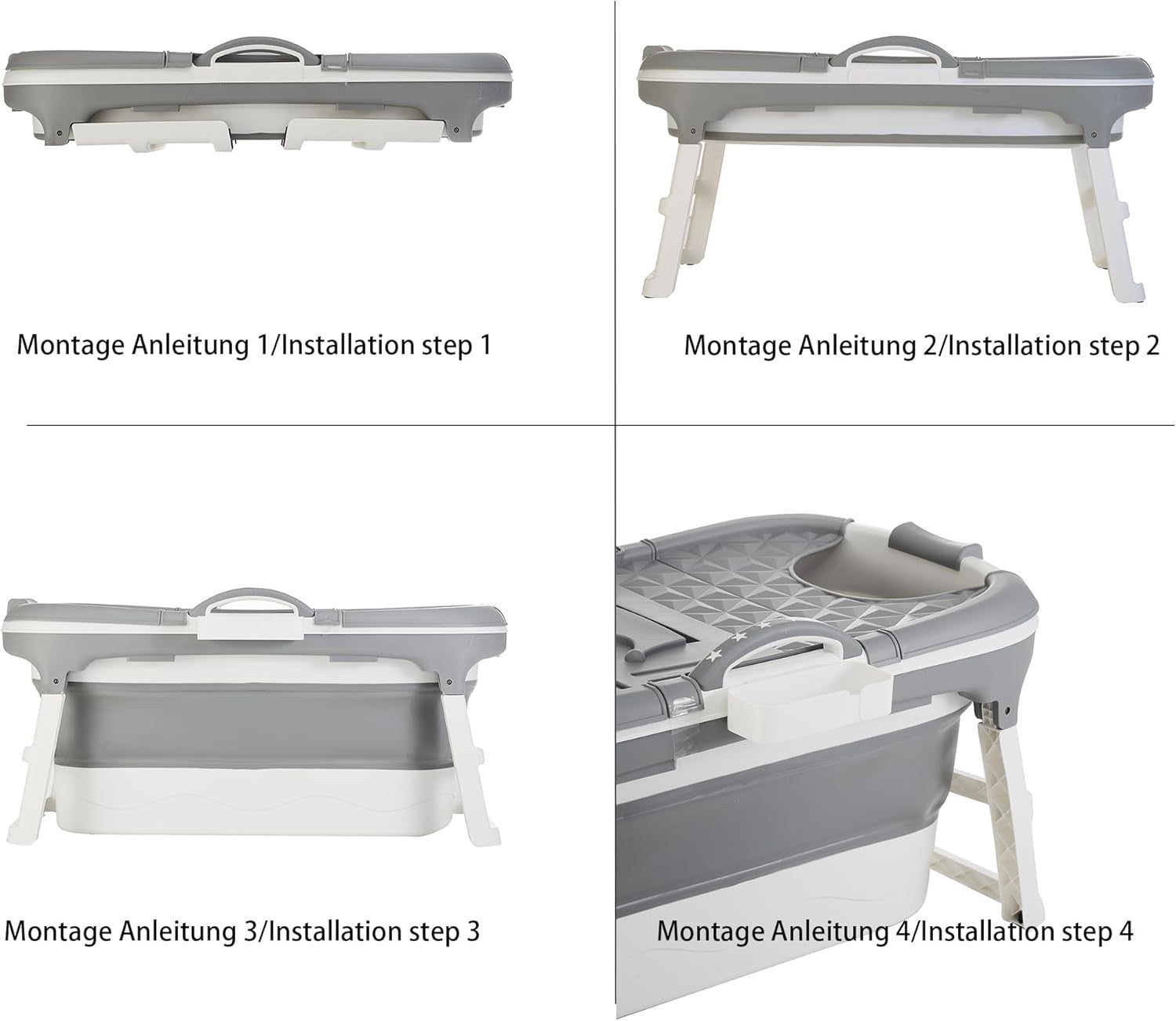 Montage Anleitung 1/Installation step 1

Montage Anleitung 2/Installation step 2

Montage Anleitung 3/Installation step 3

Montage Anleitung 4/Installation step 4