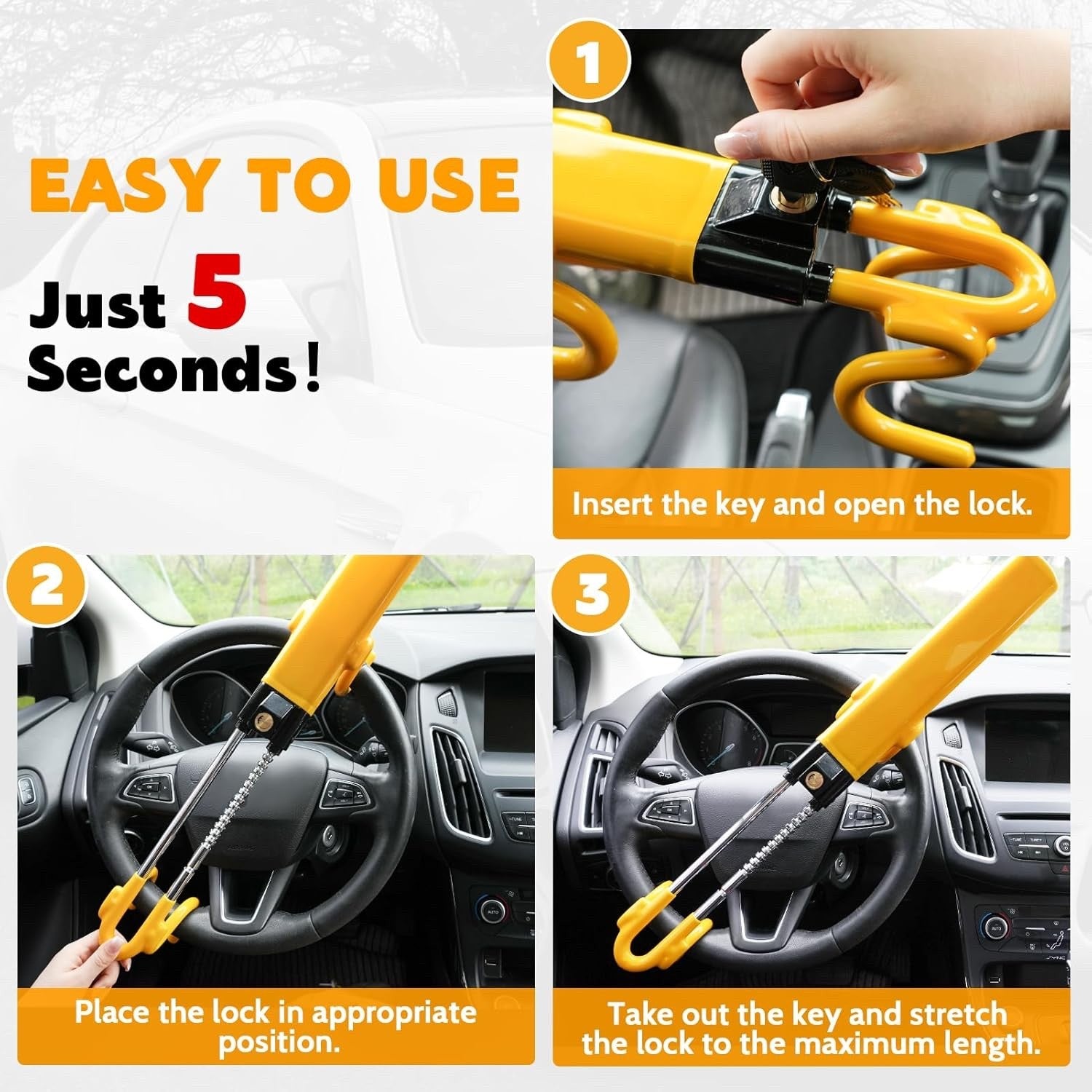 EASY TO USE

Just 5 Seconds!

1

Insert the key and open the lock.

2

Place the lock in appropriate position.

3

Take out the key and stretch the lock to the maximum length.