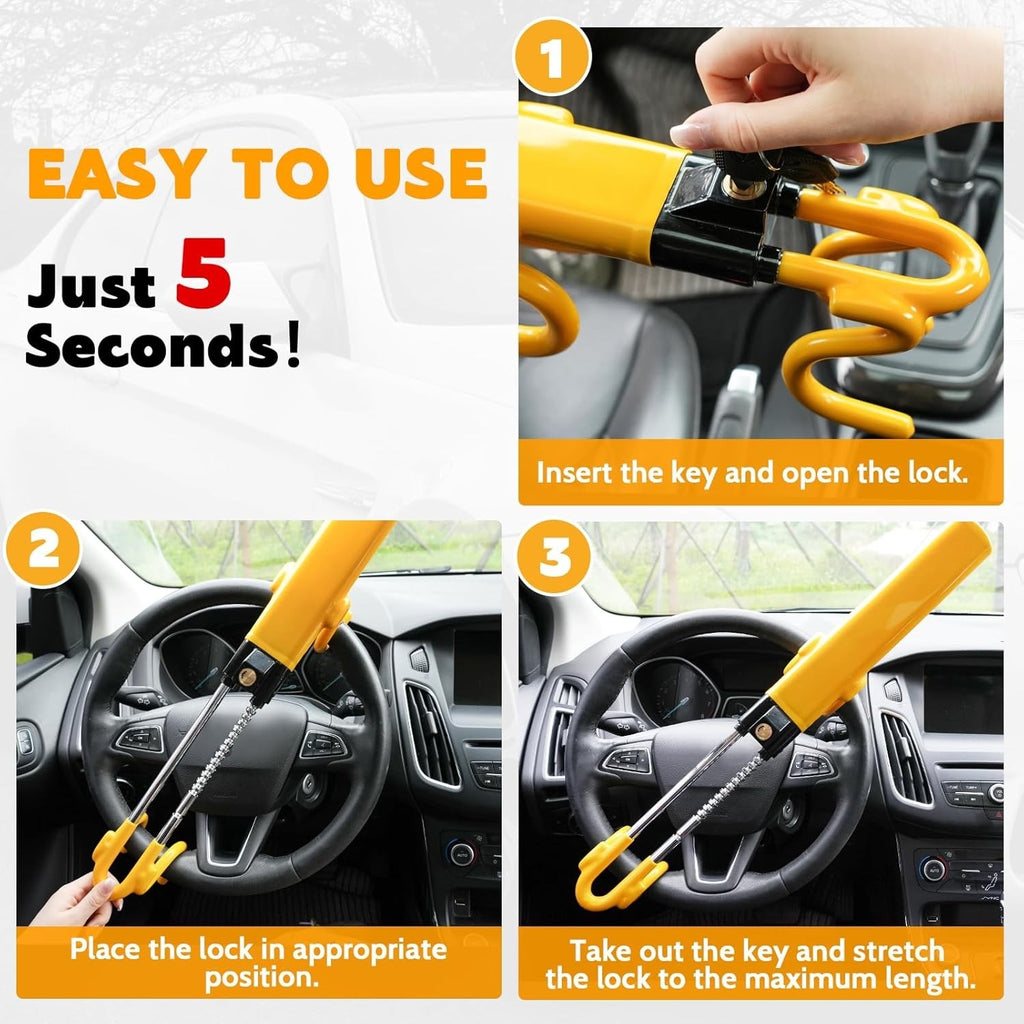 EASY TO USE

Just 5 Seconds!

1

Insert the key and open the lock.

2

Place the lock in appropriate position.

3

Take out the key and stretch the lock to the maximum length.