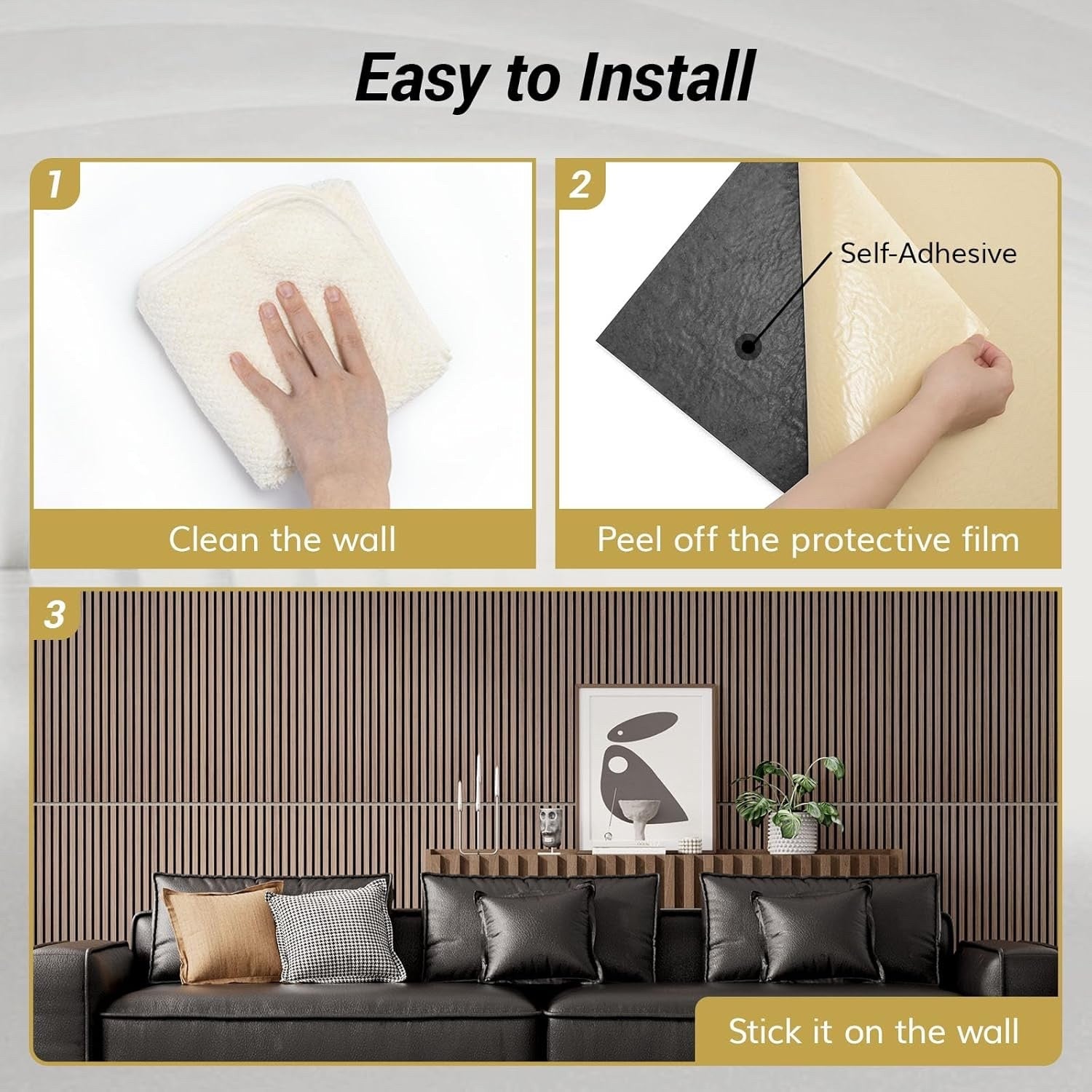 Easy to Install

1

Clean the wall

2

Self-Adhesive

Peel off the protective film

3

Stick it on the wall