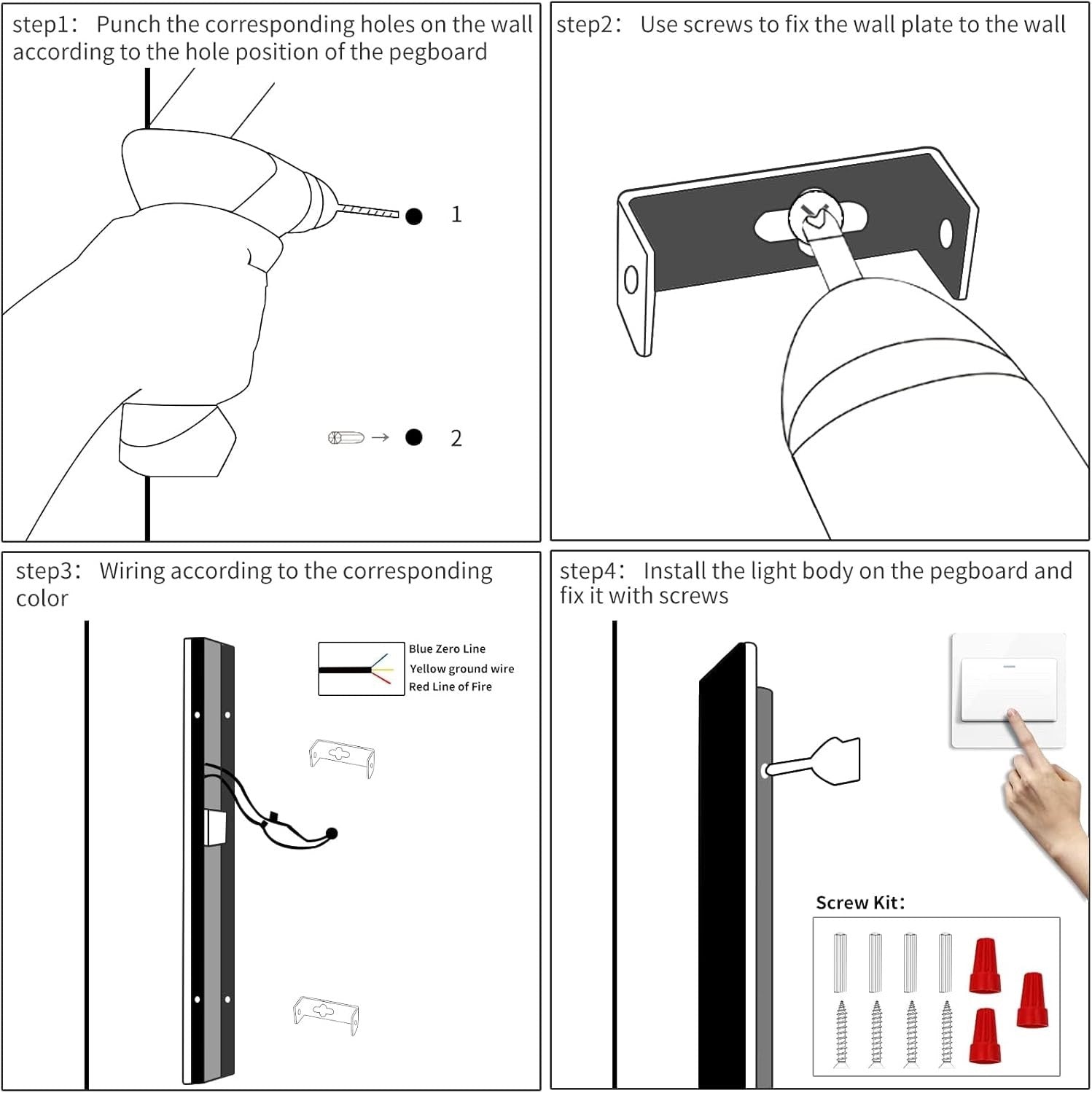 step1: Punch the corresponding holes on the wall according to the hole position of the pegboard

1

2

step2: Use screws to fix the wall plate to the wall

step3: Wiring according to the corresponding color

Blue Zero Line
Yellow ground wire
Red Line of Fire

step4: Install the light body on the pegboard and fix it with screws

Screw Kit: