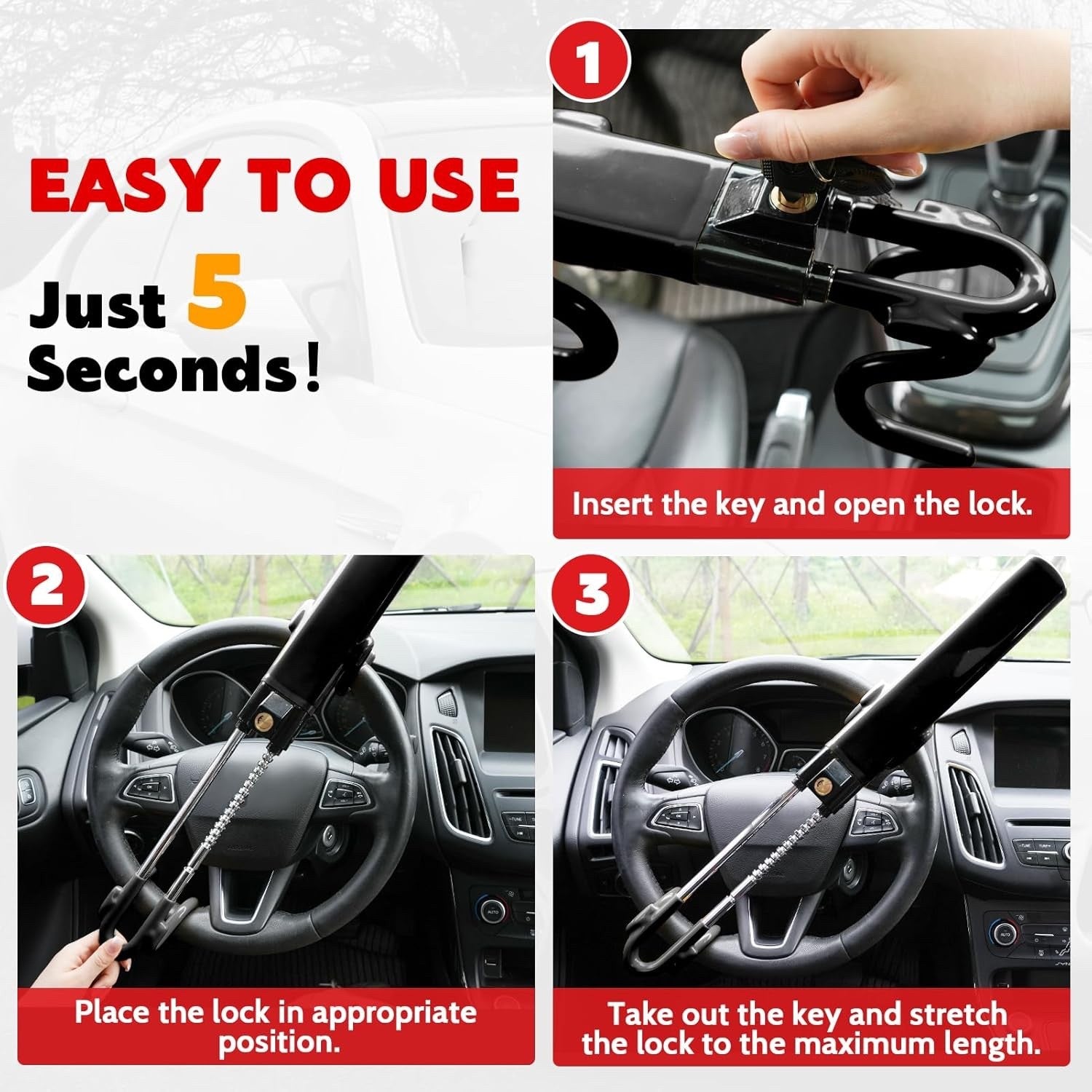 EASY TO USE

Just 5 Seconds!

1

Insert the key and open the lock.

2

Place the lock in appropriate position.

3

Take out the key and stretch the lock to the maximum length.