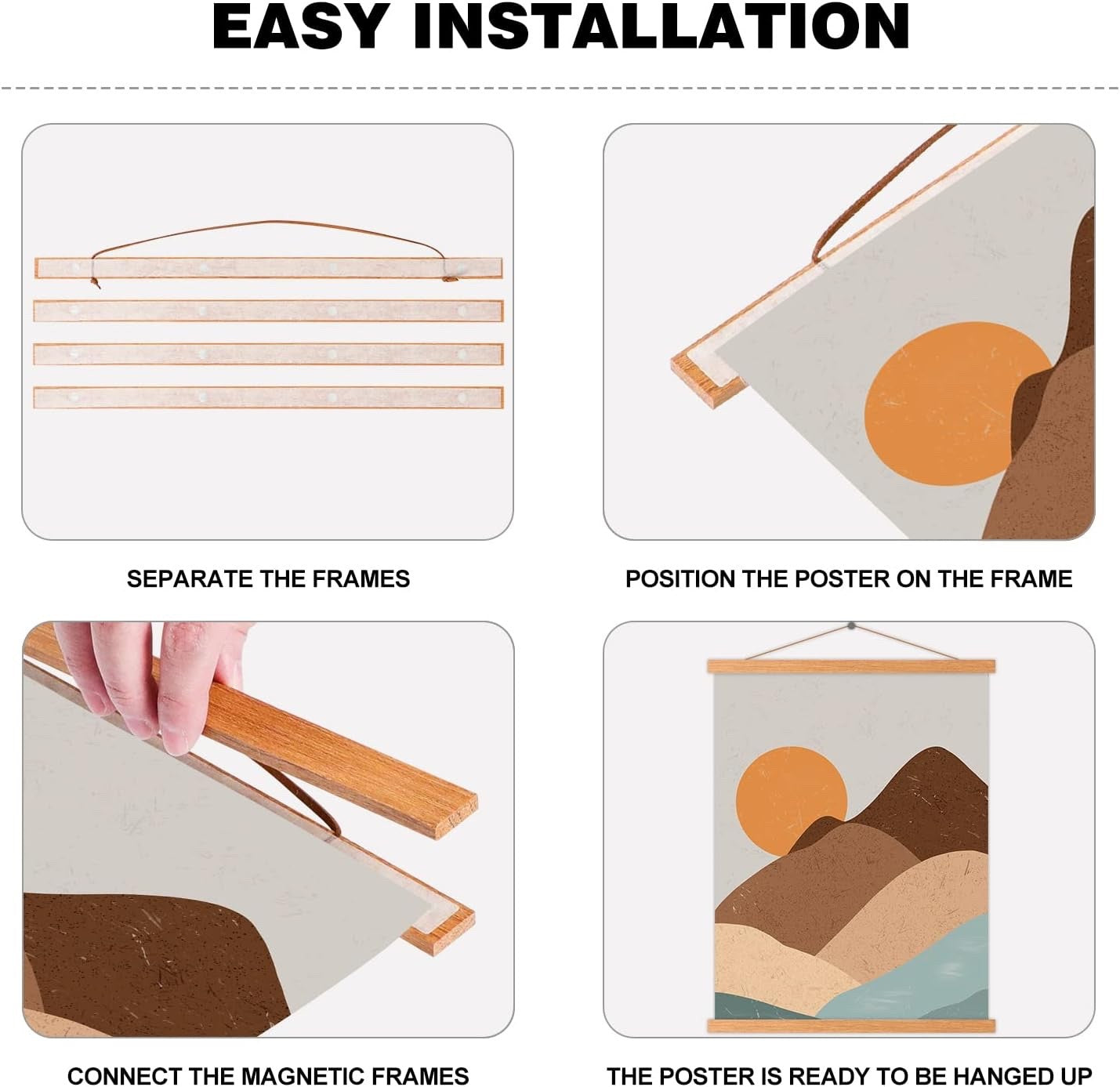 EASY INSTALLATION

SEPARATE THE FRAMES

POSITION THE POSTER ON THE FRAME

CONNECT THE MAGNETIC FRAMES

THE POSTER IS READY TO BE HANGED UP