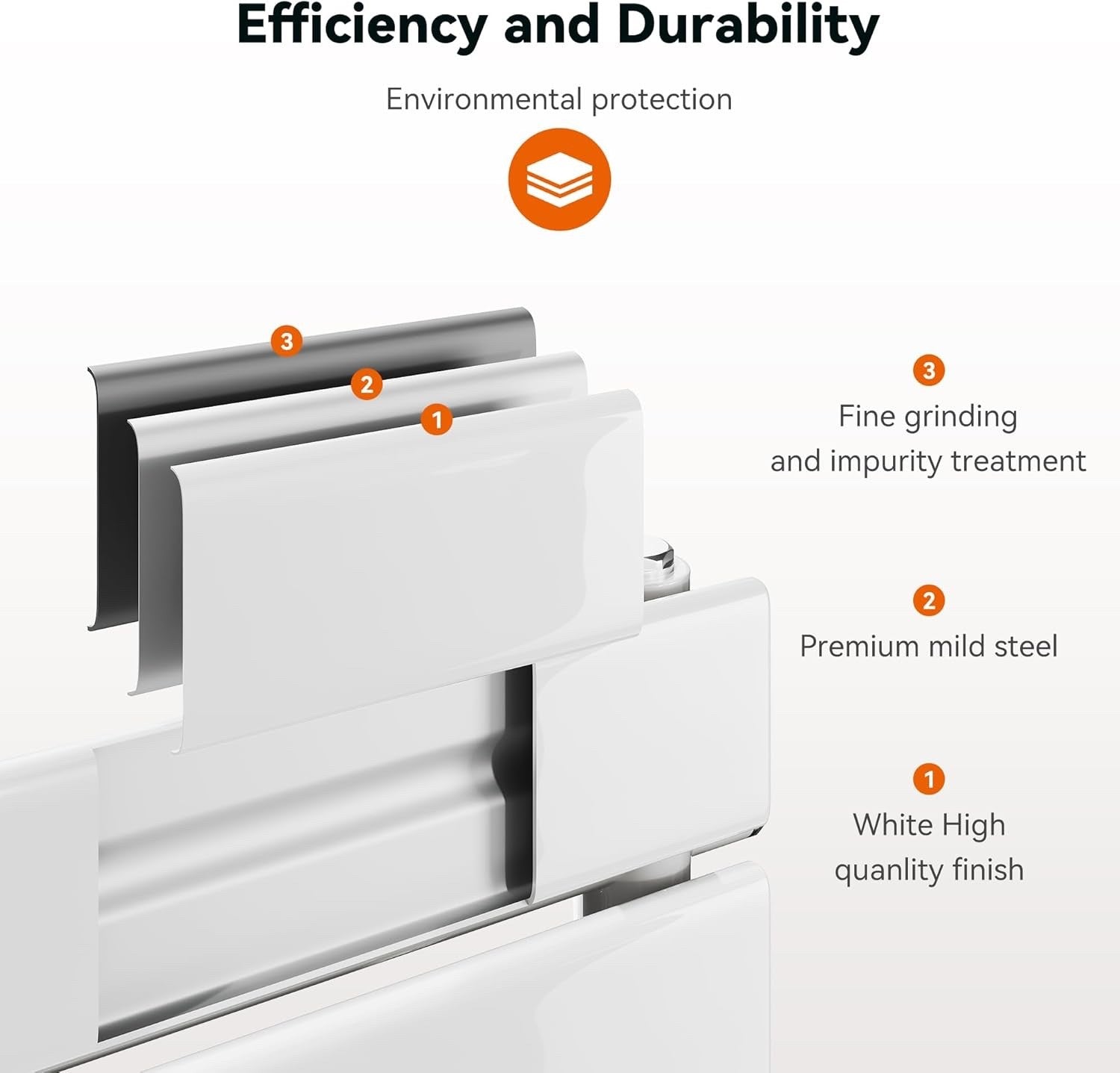 Efficiency and Durability

Environmental protection

3

2

1

3
Fine grinding and impurity treatment

2
Premium mild steel

1
White High quanlity finish