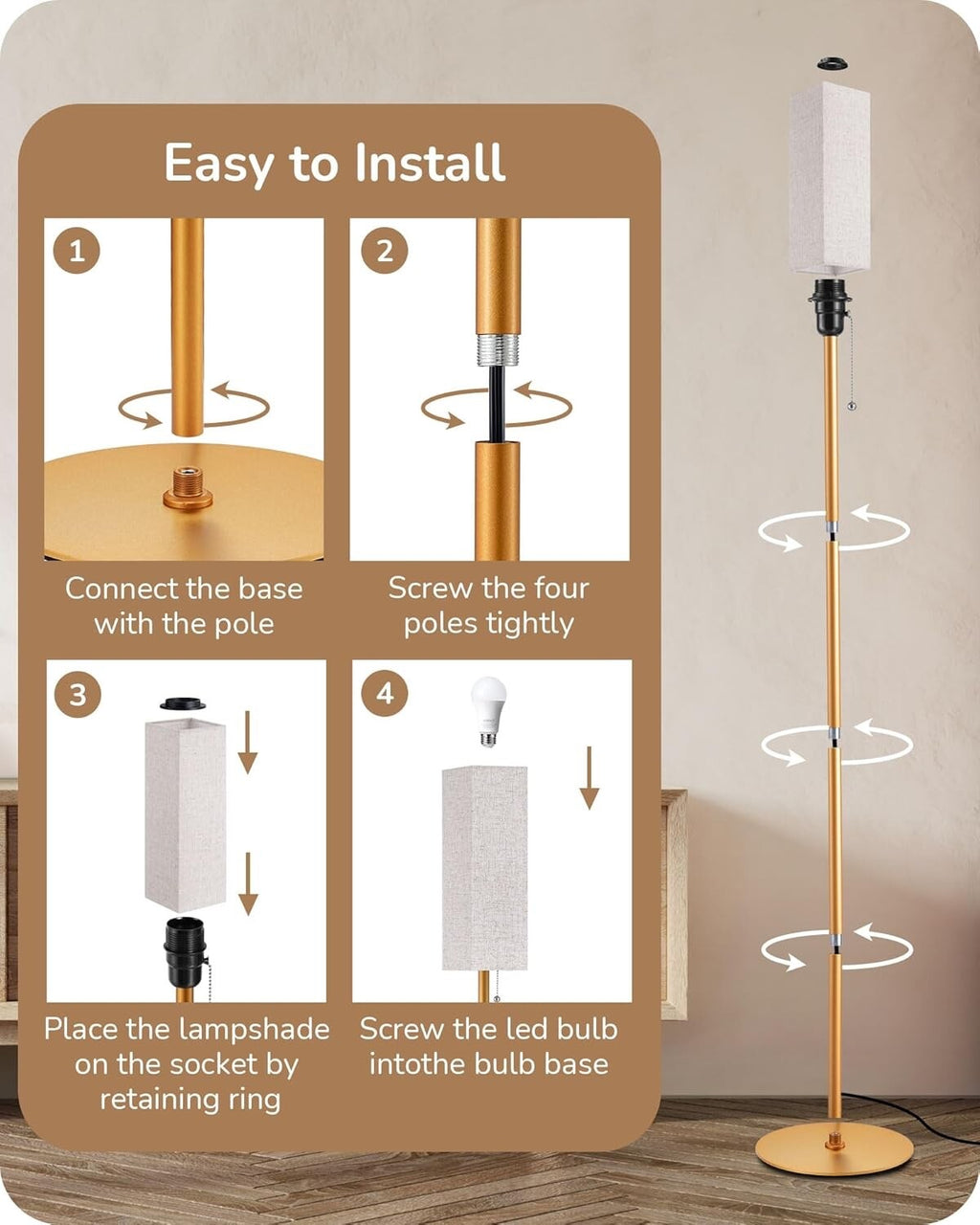 Easy to Install

1

Connect the base with the pole

2

Screw the four poles tightly

3

Place the lampshade on the socket by retaining ring

4

Screw the led bulb intothe bulb base