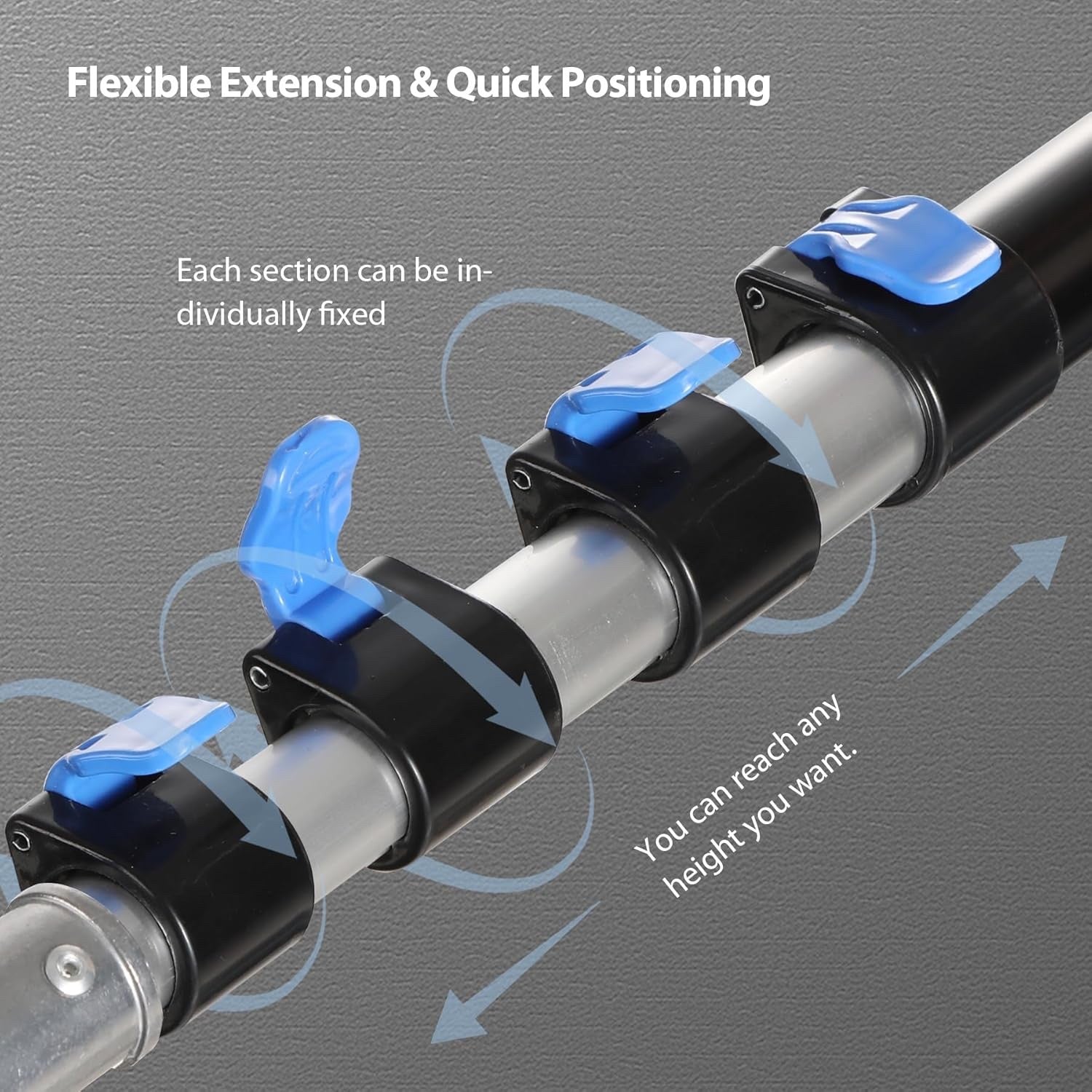 Flexible Extension & Quick Positioning

Each section can be individually fixed

You can reach any height you want.