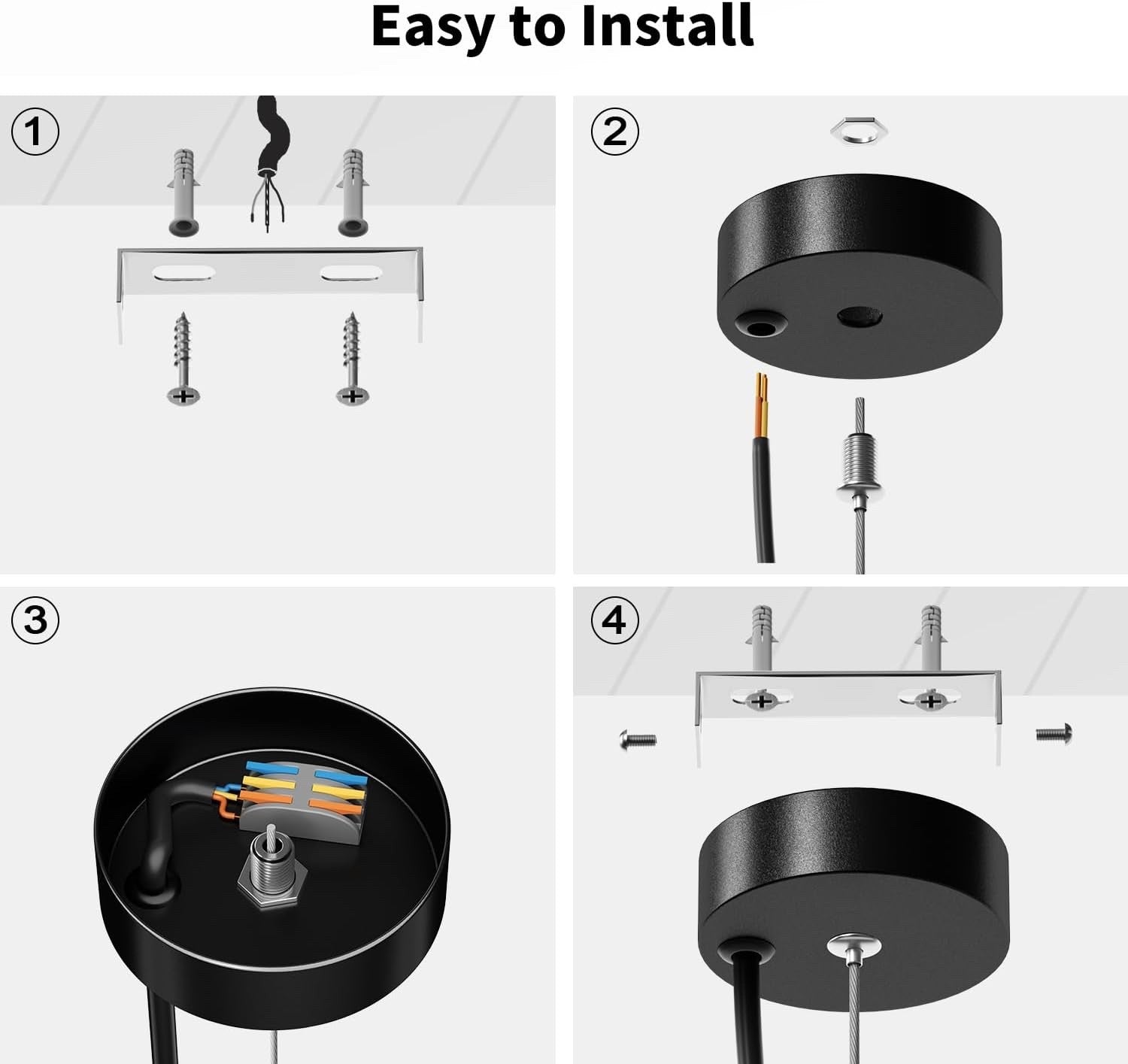 Easy to Install

①

②

③

④