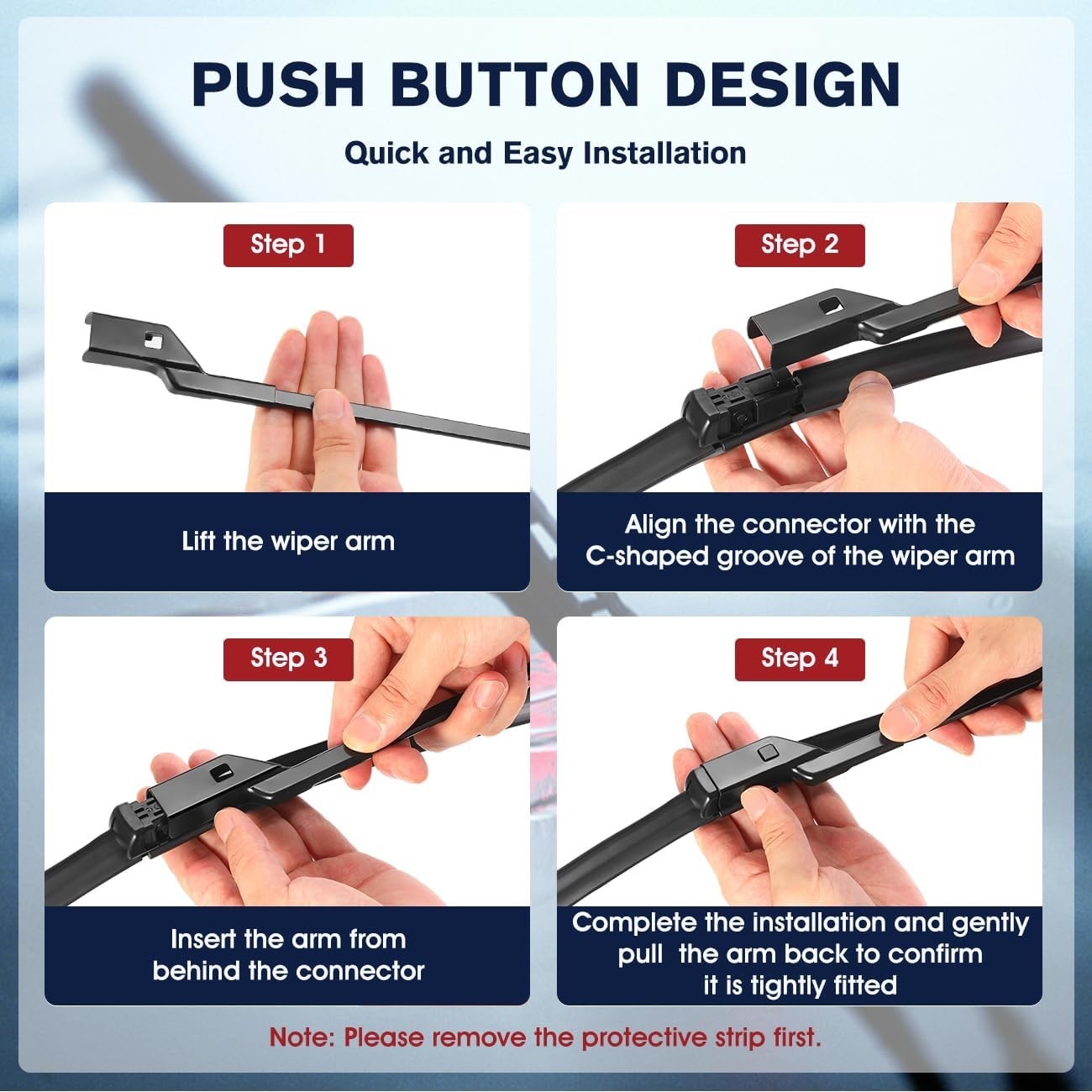 PUSH BUTTON DESIGN

Quick and Easy Installation

Step 1

Lift the wiper arm

Step 2

Align the connector with the C-shaped groove of the wiper arm

Step 3

Insert the arm from behind the connector

Step 4

Complete the installation and gently pull the arm back to confirm it is tightly fitted

Note: Please remove the protective strip first.