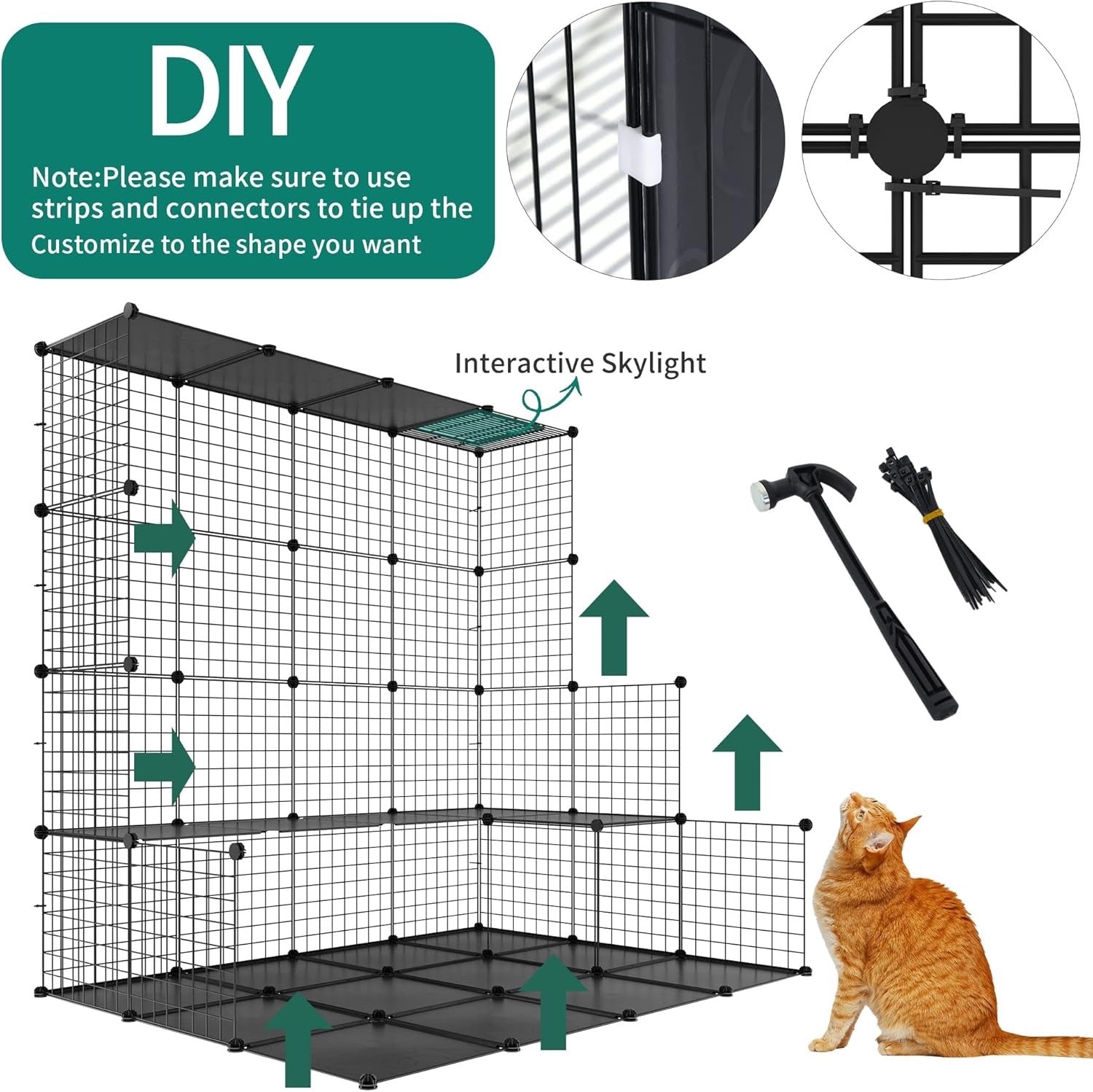 DIY

Note:Please make sure to use strips and connectors to tie up the
Customize to the shape you want

Interactive Skylight