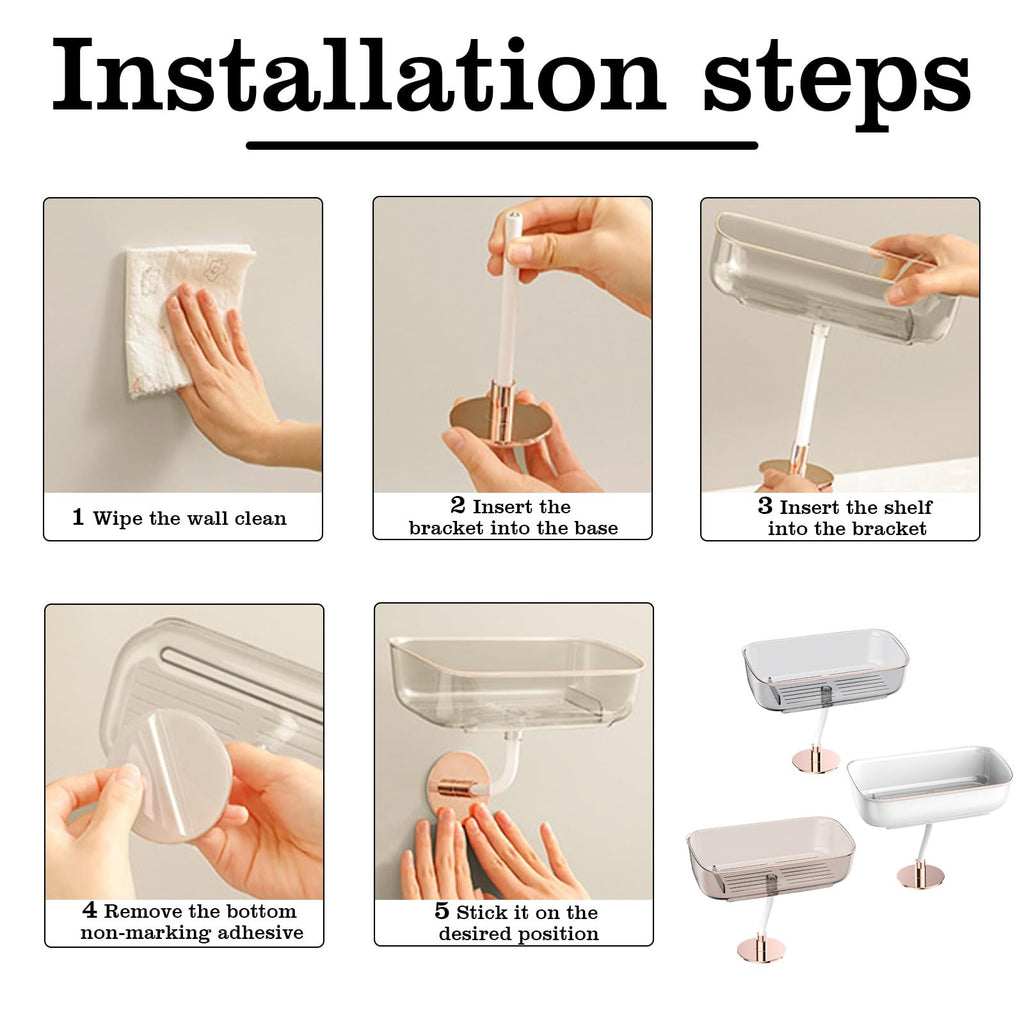 Installation steps

1 Wipe the wall clean

2 Insert the bracket into the base

3 Insert the shelf into the bracket

4 Remove the bottom non-marking adhesive

5 Stick it on the desired position