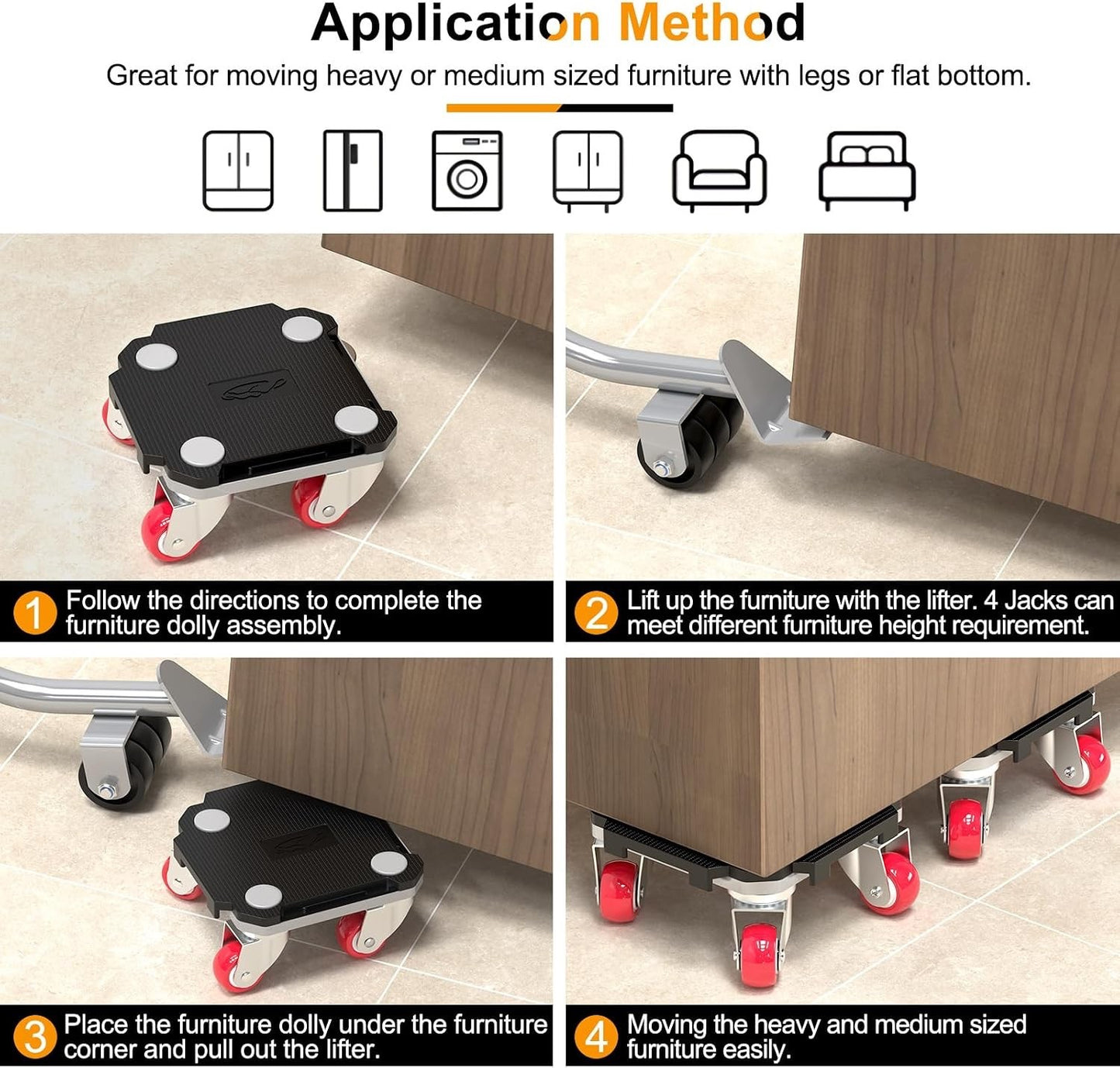 Application Method

Great for moving heavy or medium sized furniture with legs or flat bottom.

1 Follow the directions to complete the furniture dolly assembly.

2 Lift up the furniture with the lifter. 4 Jacks can meet different furniture height requirement.

3 Place the furniture dolly under the furniture corner and pull out the lifter.

4 Moving the heavy and medium sized furniture easily.