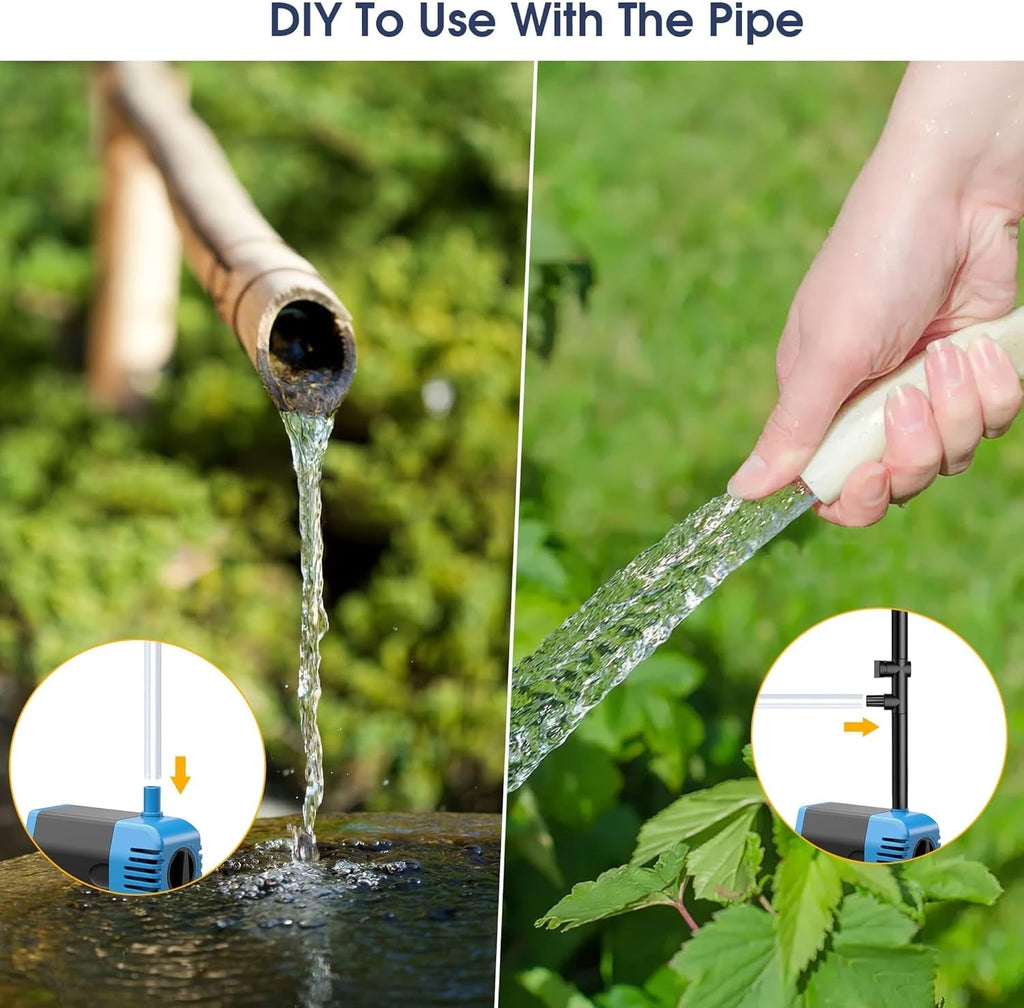 DIY To Use With The Pipe