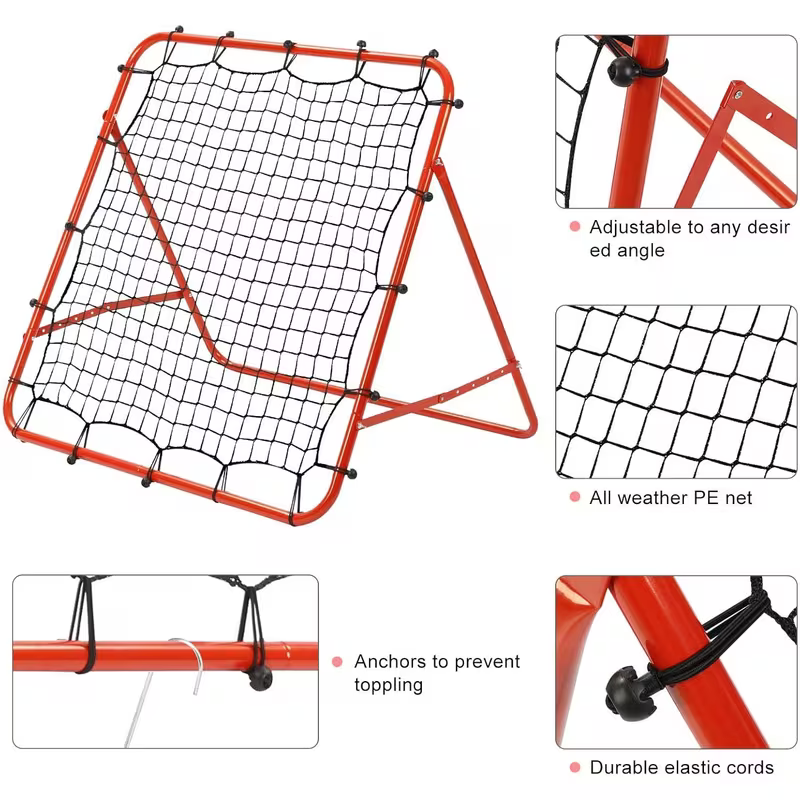 Adjustable to any desir ed angle

All weather PE net

Anchors to prevent toppling

Durable elastic cords