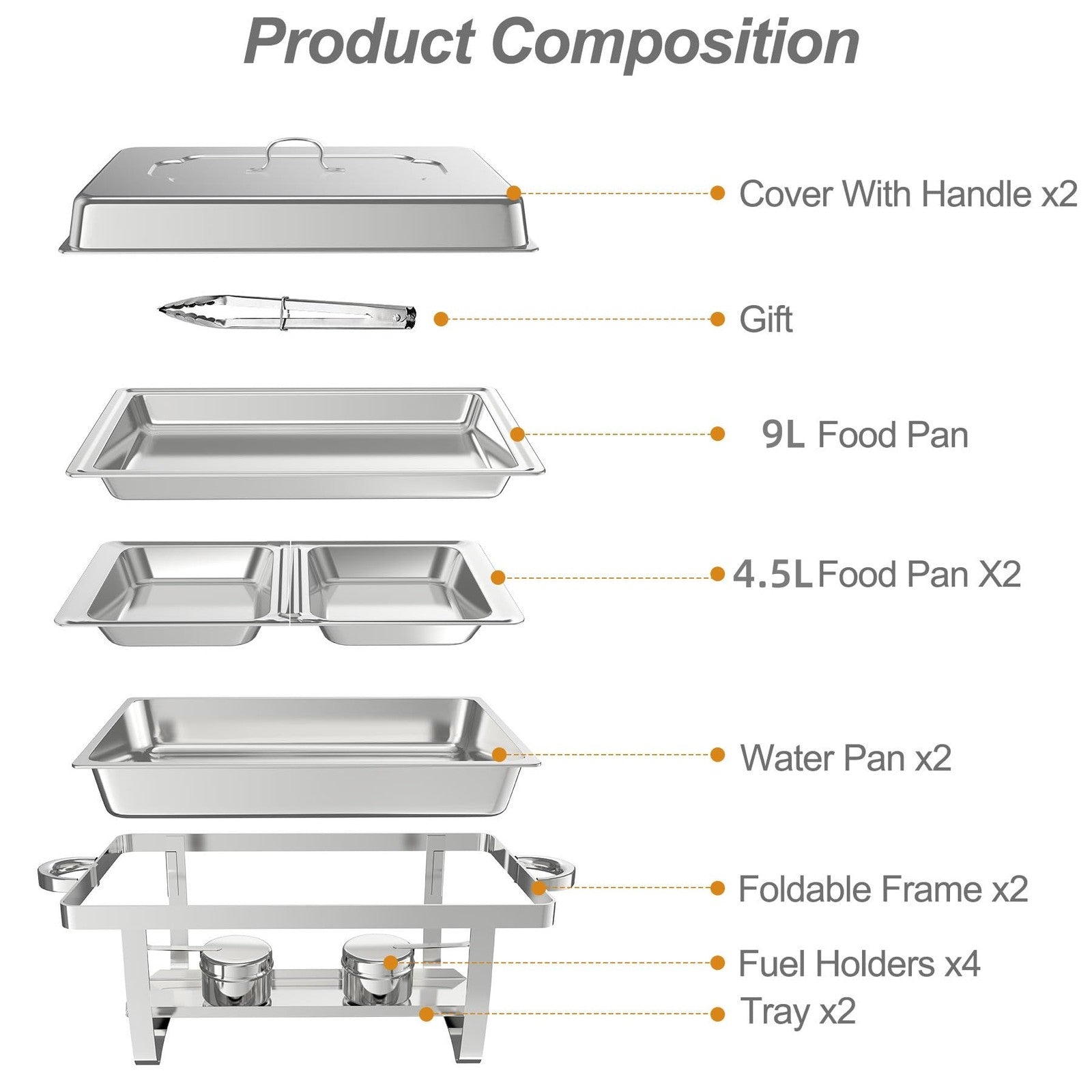 Product Composition

Cover With Handle x2

Gift

9L Food Pan

4.5L Food Pan X2

Water Pan x2

Foldable Frame x2

Fuel Holders x4

Tray x2