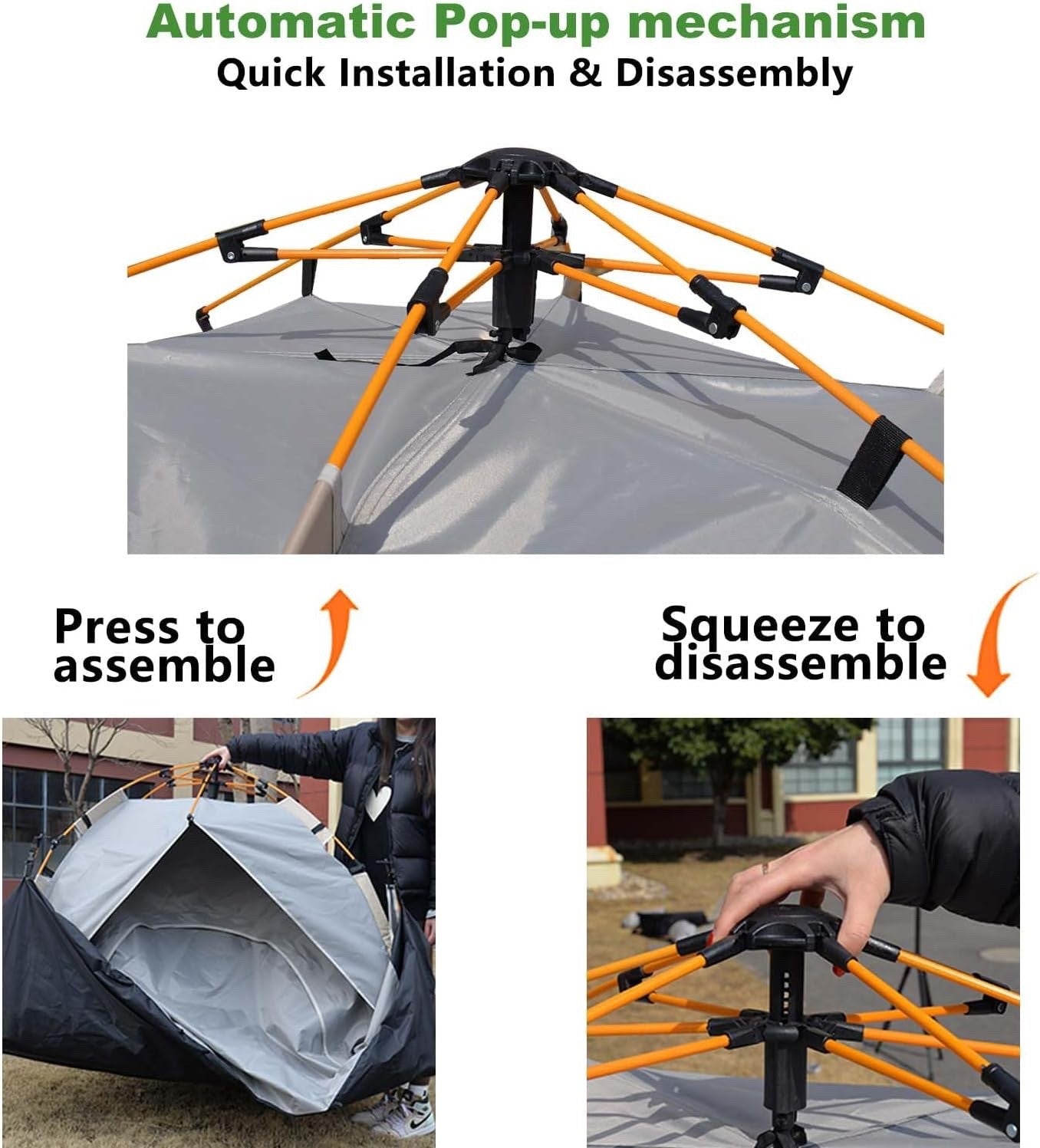 Automatic Pop-up mechanism
Quick Installation & Disassembly

Press to assemble

Squeeze to disassemble