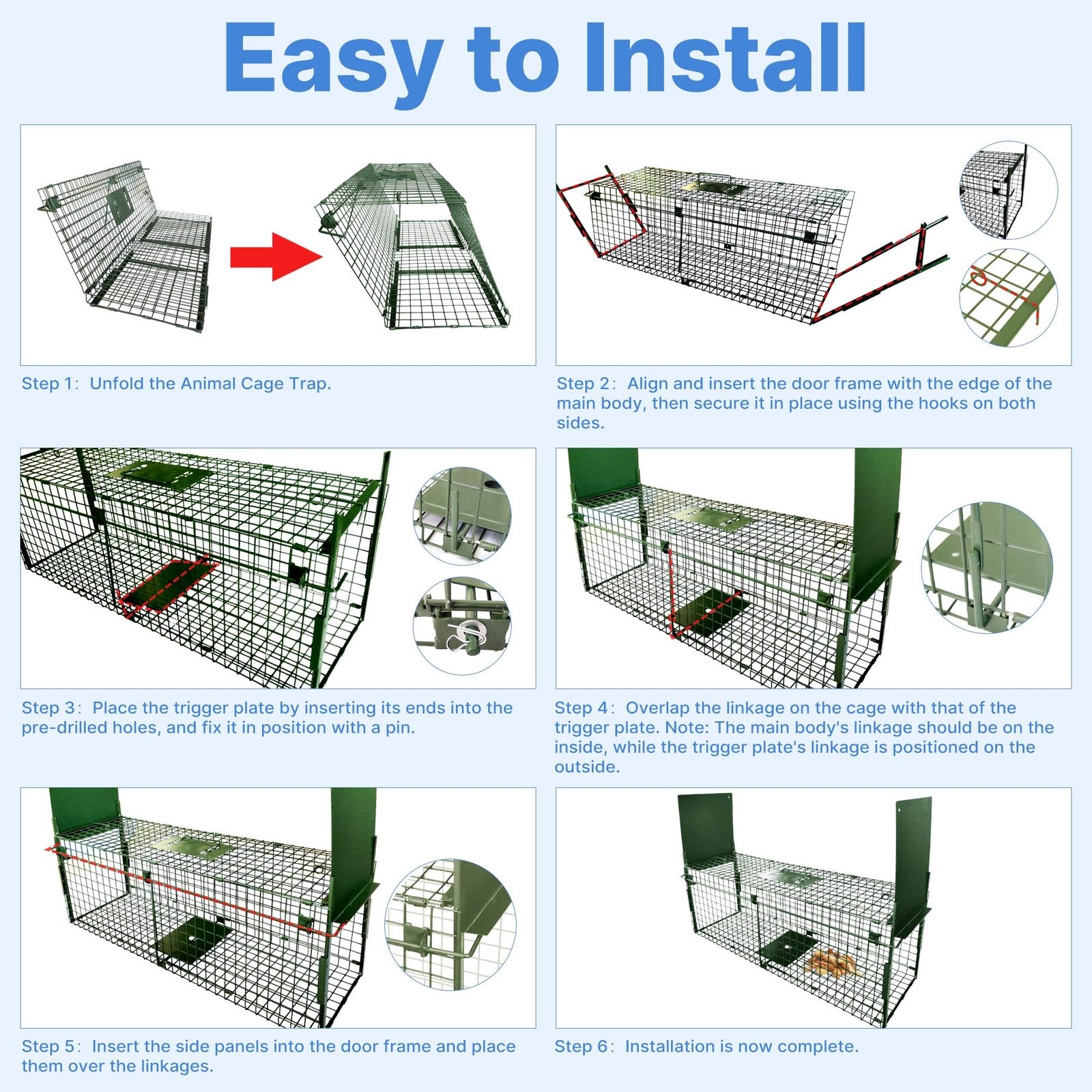 Easy to Install

Step 1: Unfold the Animal Cage Trap.

Step 2: Align and insert the door frame with the edge of the main body, then secure it in place using the hooks on both sides.

Step 3: Place the trigger plate by inserting its ends into the pre-drilled holes, and fix it in position with a pin.

Step 4: Overlap the linkage on the cage with that of the trigger plate. Note: The main body's linkage should be on the inside, while the trigger plate's linkage is positioned on the outside.

Step 5: Insert the side panels into the door frame and place them over the linkages.

Step 6: Installation is now complete.