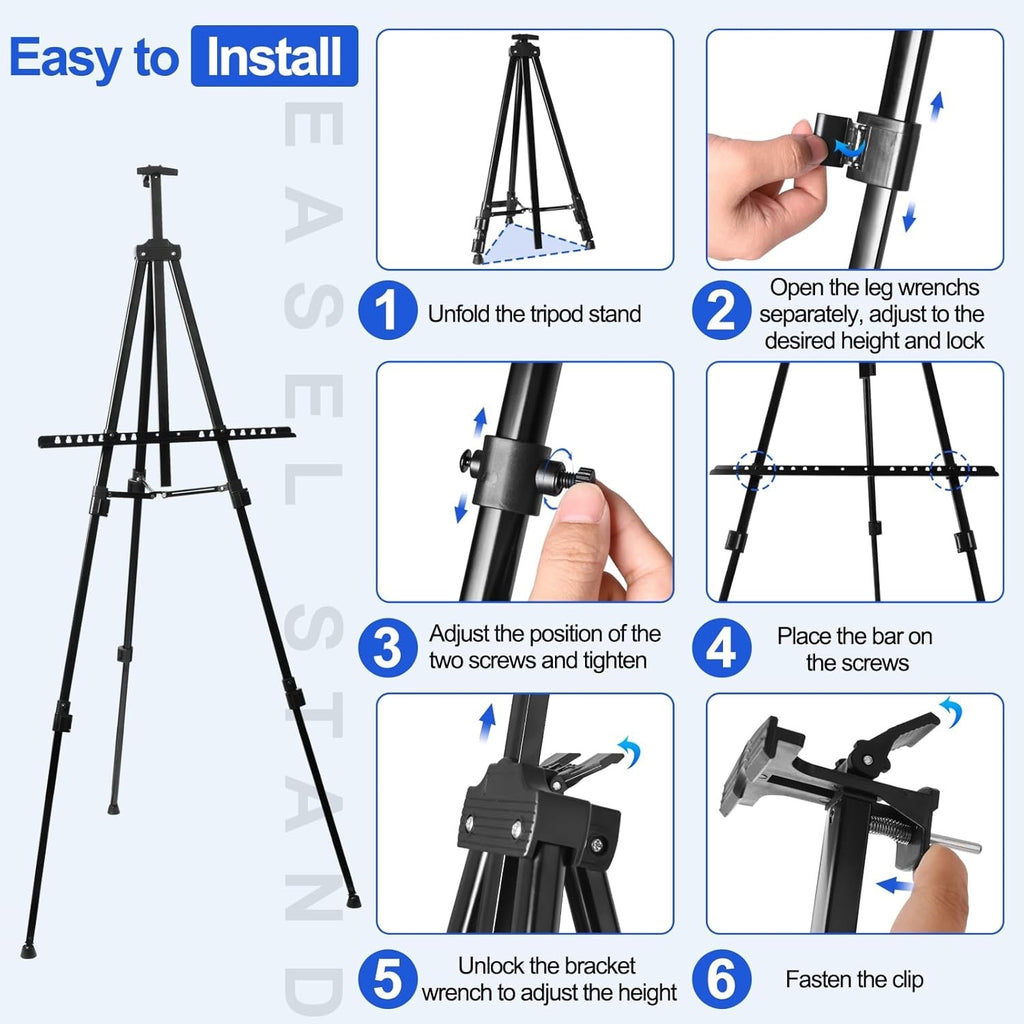 Easy to Install

EASEL STAND

1 Unfold the tripod stand

2 Open the leg wrenchs separately, adjust to the desired height and lock

3 Adjust the position of the two screws and tighten

4 Place the bar on the screws

5 Unlock the bracket wrench to adjust the height

6 Fasten the clip