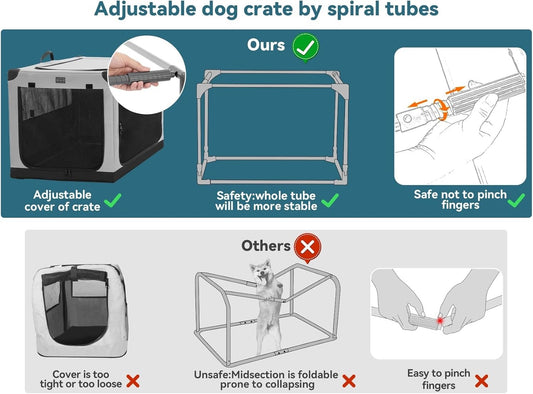 Adjustable dog crate by spiral tubes

Ours

Adjustable cover of crate

Safety:whole tube will be more stable

Safe not to pinch fingers

Others

Cover is too tight or too loose

Unsafe:Midsection is foldable prone to collapsing

Easy to pinch fingers